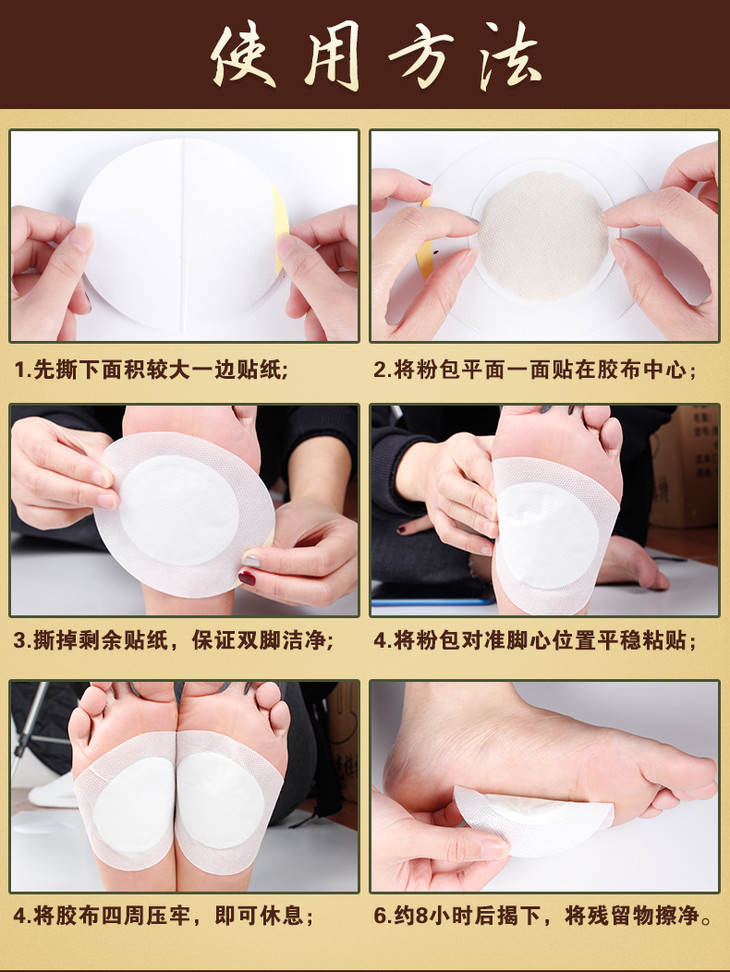 使用方法

1.先撕下面积较大一边贴纸；

2.将粉包平面一面贴在胶布中心；

3.撕掉剩余贴纸，保证双脚洁净；

4.将粉包对准脚心位置平稳粘贴；

4.将胶布四周压牢，即可休息；

6.约8小时后揭下，将残留物擦净。