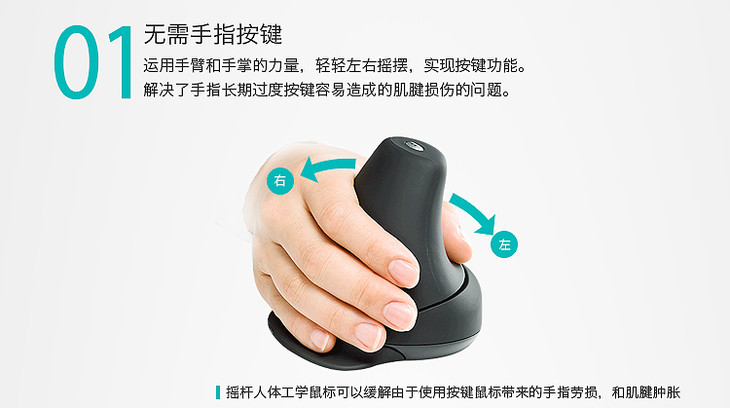 01
无需手指按键
运用手臂和手掌的力量，轻轻左右摇摆，实现按键功能。
解决了手指长期过度按键容易造成的肌腱损伤的问题。

右

左

摇杆人体工学鼠标可以缓解由于使用按键鼠标带来的手指劳损，和肌腱肿胀