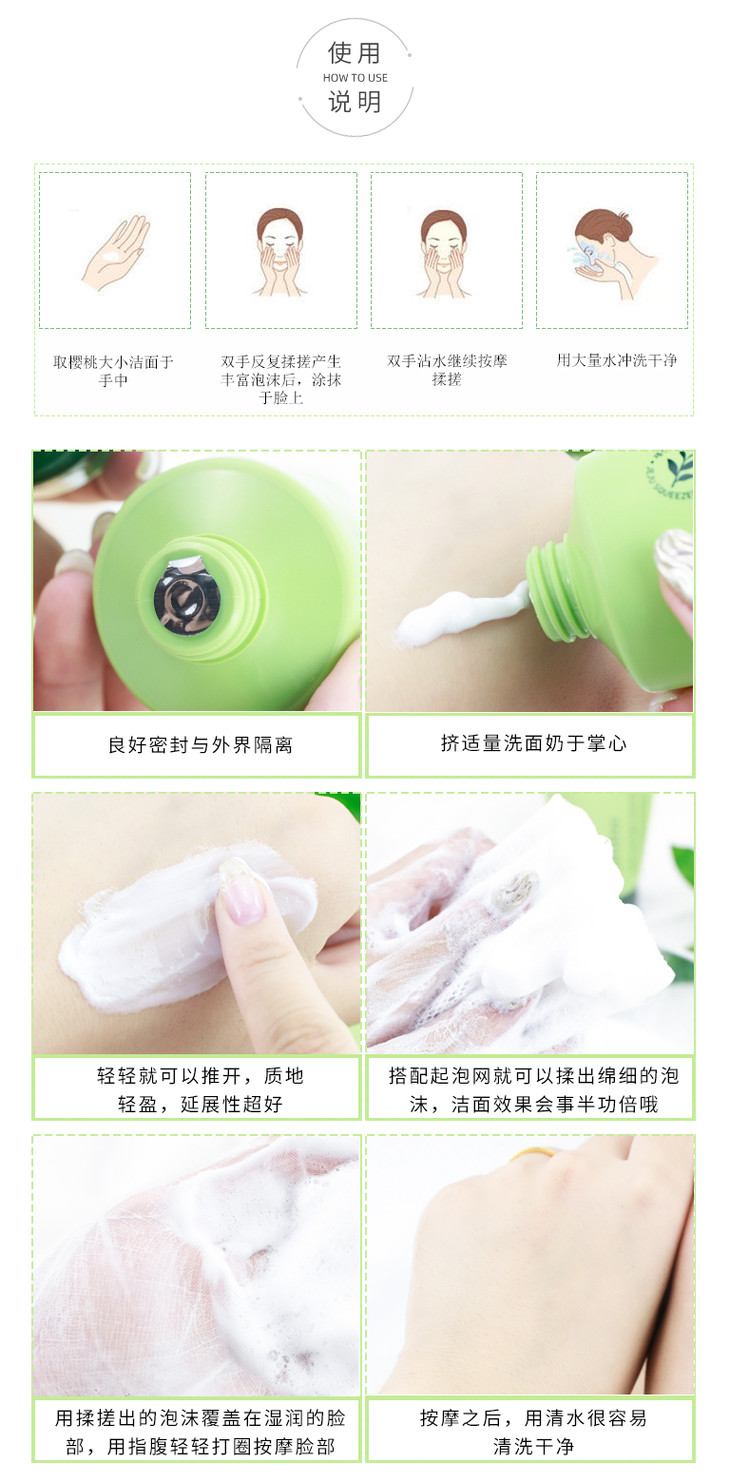 使用
HOW TO USE
说明

取樱桃大小洁面于手中

双手反复揉搓产生丰富泡沫后，涂抹于脸上

双手沾水继续按摩揉搓

用大量水冲洗干净

良好密封与外界隔离

挤适量洗面奶于掌心

轻轻就可以推开，质地轻盈，延展性超好

搭配起泡网就可以揉出绵细的泡沫，洁面效果会事半功倍哦

用揉搓出的泡沫覆盖在湿润的脸部，用指腹轻轻打圈按摩脸部

按摩之后，用清水很容易清洗干净