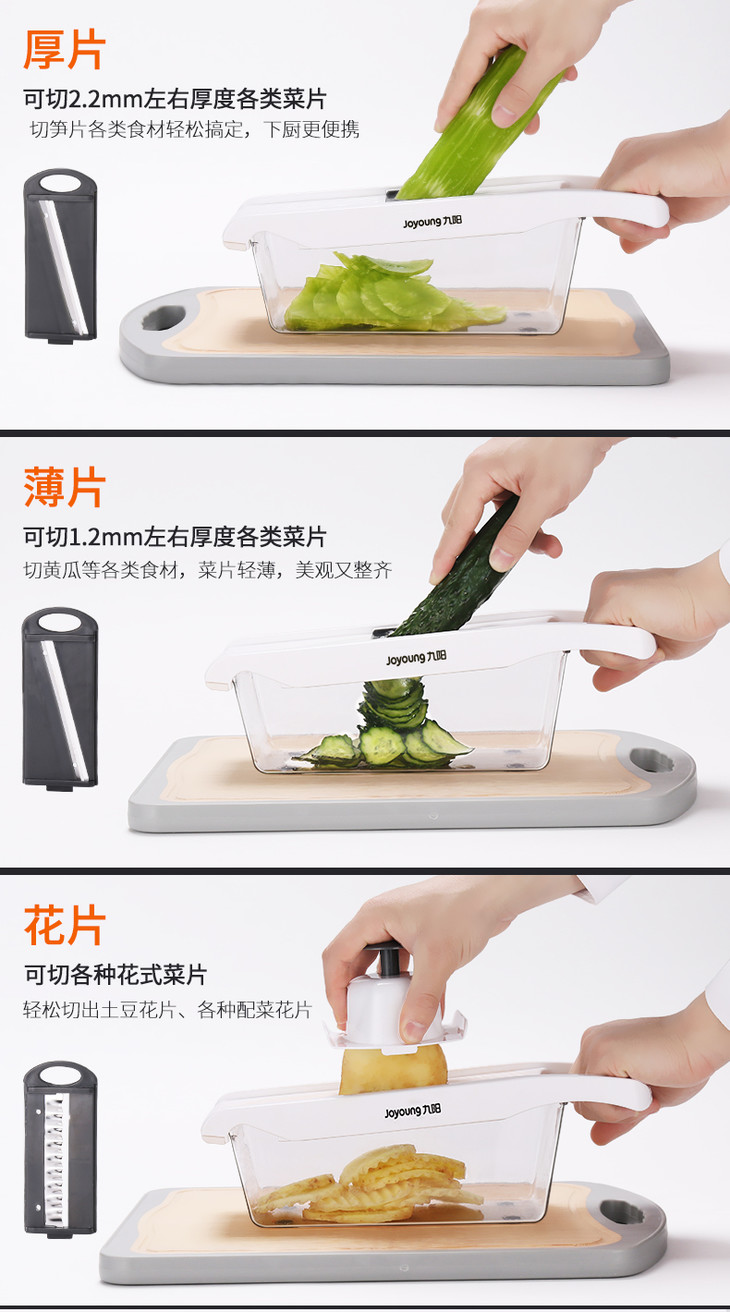 厚片

可切2.2mm左右厚度各类菜片

切笋片各类食材轻松搞定，下厨更便携

Joyoung 九阳

薄片

可切1.2mm左右厚度各类菜片

切黄瓜等各类食材，菜片轻薄，美观又整齐

Joyoung 九阳

花片

可切各种花式菜片

轻松切出土豆花片、各种配菜花片

Joyoung 九阳