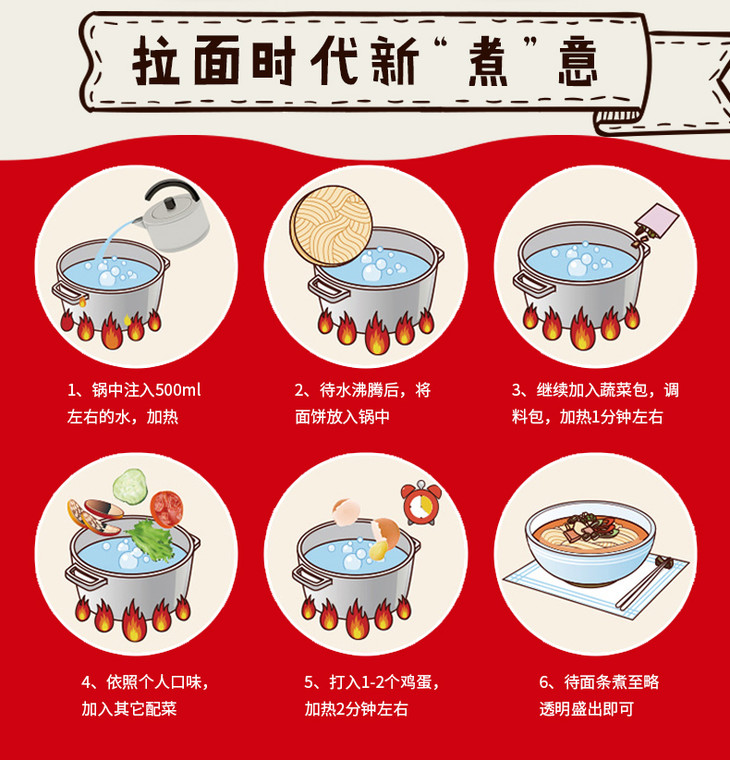 拉面时代新“煮”意

1、锅中注入500ml左右的水，加热

2、待水沸腾后，将面饼放入锅中

3、继续加入蔬菜包，调料包，加热1分钟左右

4、依照个人口味，加入其它配菜

5、打入1-2个鸡蛋，加热2分钟左右

6、待面条煮至略透明盛出即可