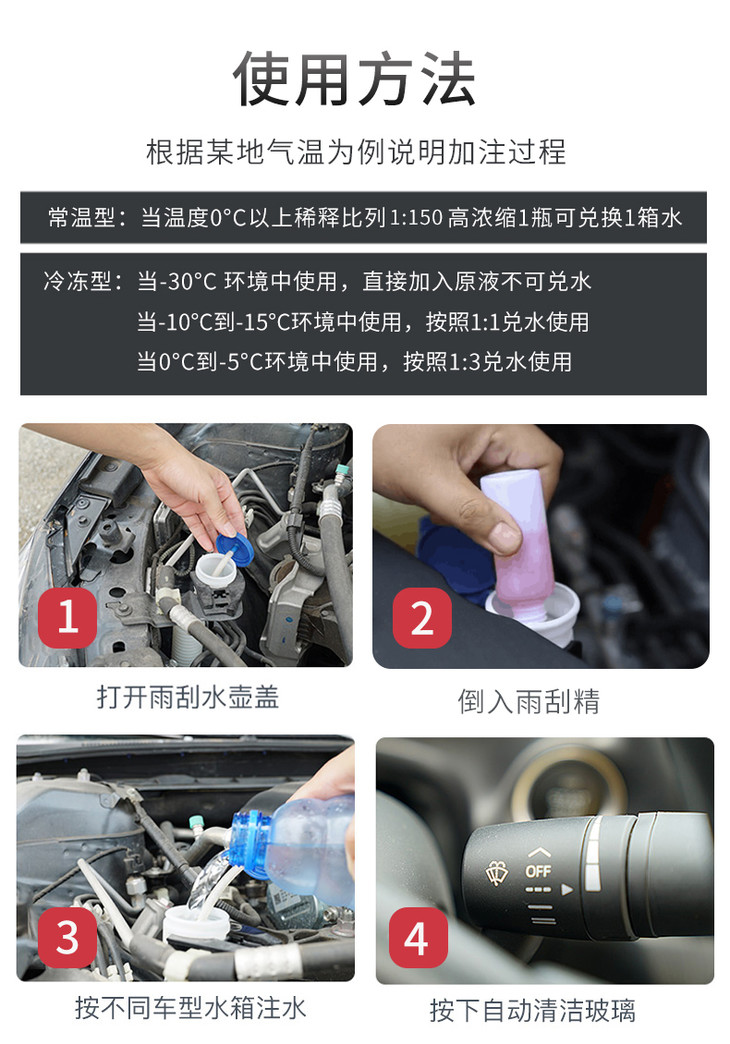 使用方法

根据某地气温为例说明加注过程

常温型：当温度0°C以上稀释比列1:150 高浓缩1瓶可兑换1箱水

冷冻型：当-30°C 环境中使用，直接加入原液不可兑水
当-10°C到-15°C环境中使用，按照1:1兑水使用
当0°C到-5°C环境中使用，按照1:3兑水使用

1
打开雨刮水壶盖

2
倒入雨刮精

3
按不同车型水箱注水

OFF

4
按下自动清洁玻璃