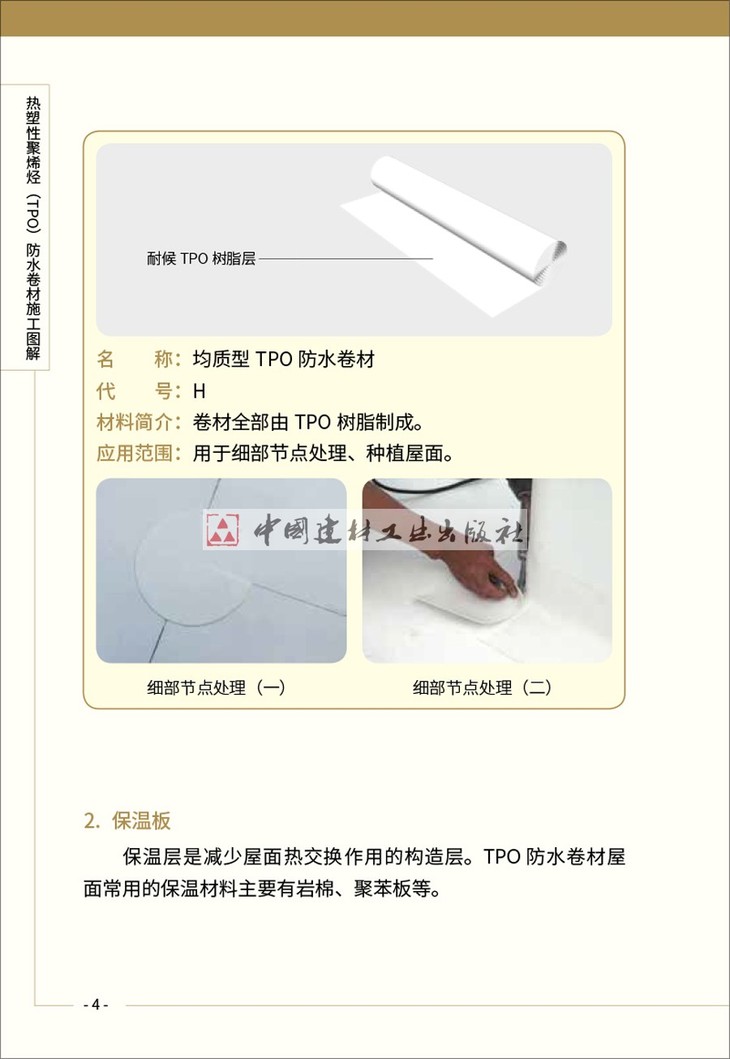 热塑性聚烯烃（TPO）防水卷材施工图解

耐候 TPO 树脂层

名　　称：均质型 TPO 防水卷材
代　　号：H
材料简介：卷材全部由 TPO 树脂制成。
应用范围：用于细部节点处理、种植屋面。

中国建材工业出版社

细部节点处理（一）

细部节点处理（二）

2. 保温板

保温层是减少屋面热交换作用的构造层。TPO 防水卷材屋面常用的保温材料主要有岩棉、聚苯板等。

- 4 -