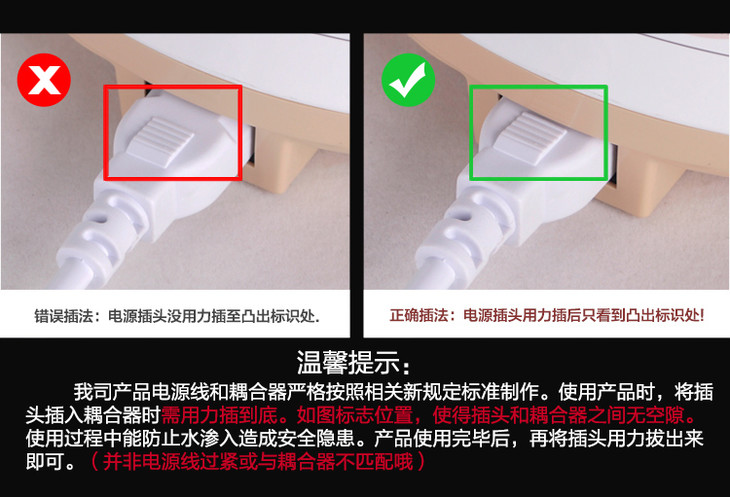 错误插法：电源插头没用力插至凸出标识处.

正确插法：电源插头用力插后只看到凸出标识处!

温馨提示：

我司产品电源线和耦合器严格按照相关新规定标准制作。使用产品时，将插头插入耦合器时需用力插到底。如图标志位置，使得插头和耦合器之间无空隙。使用过程中能防止水渗入造成安全隐患。产品使用完毕后，再将插头用力拔出来即可。（并非电源线过紧或与耦合器不匹配哦）