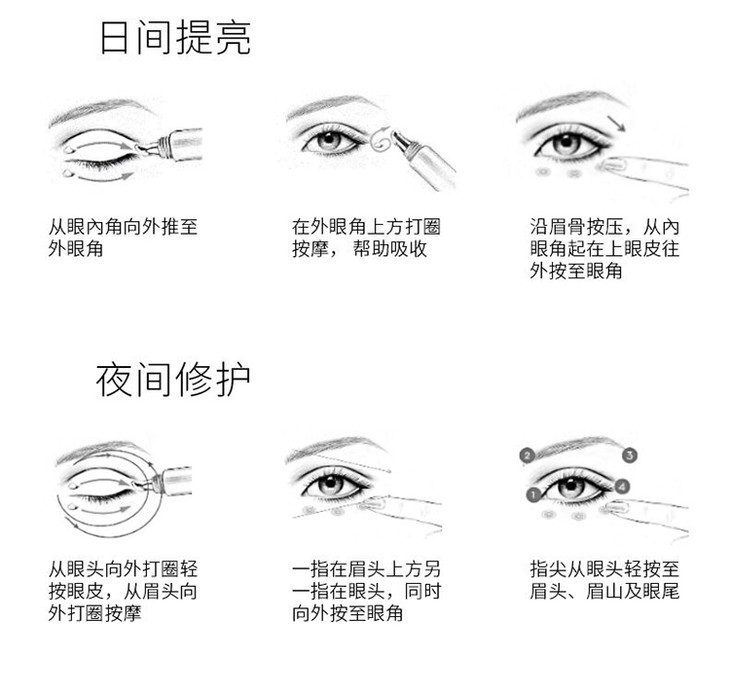 日间提亮

从眼内角向外推至外眼角

在外眼角上方打圈按摩， 帮助吸收

沿眉骨按压，从内眼角起在上眼皮往外按至眼角

夜间修护

从眼头向外打圈轻按眼皮，从眉头向外打圈按摩

一指在眉头上方另一指在眼头，同时向外按至眼角

2 3 1 4

指尖从眼头轻按至眉头、眉山及眼尾