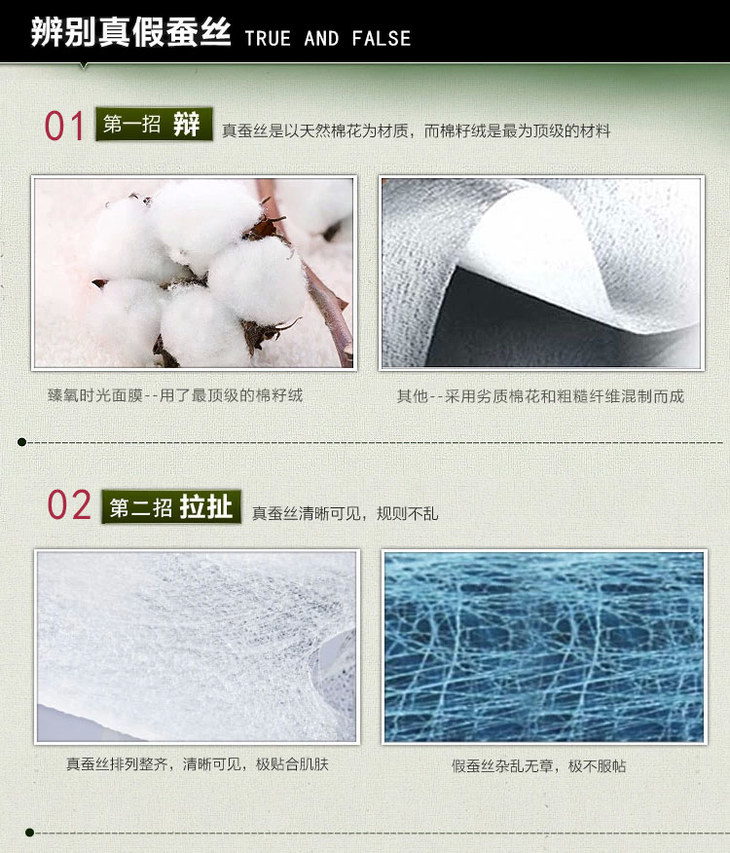 辨别真假蚕丝 TRUE AND FALSE

01 第一招 辩 真蚕丝是以天然棉花为材质，而棉籽绒是最为顶级的材料

臻氧时光面膜--用了最顶级的棉籽绒

其他--采用劣质棉花和粗糙纤维混制而成

02 第二招 拉扯 真蚕丝清晰可见，规则不乱

真蚕丝排列整齐，清晰可见，极贴合肌肤

假蚕丝杂乱无章，极不服帖