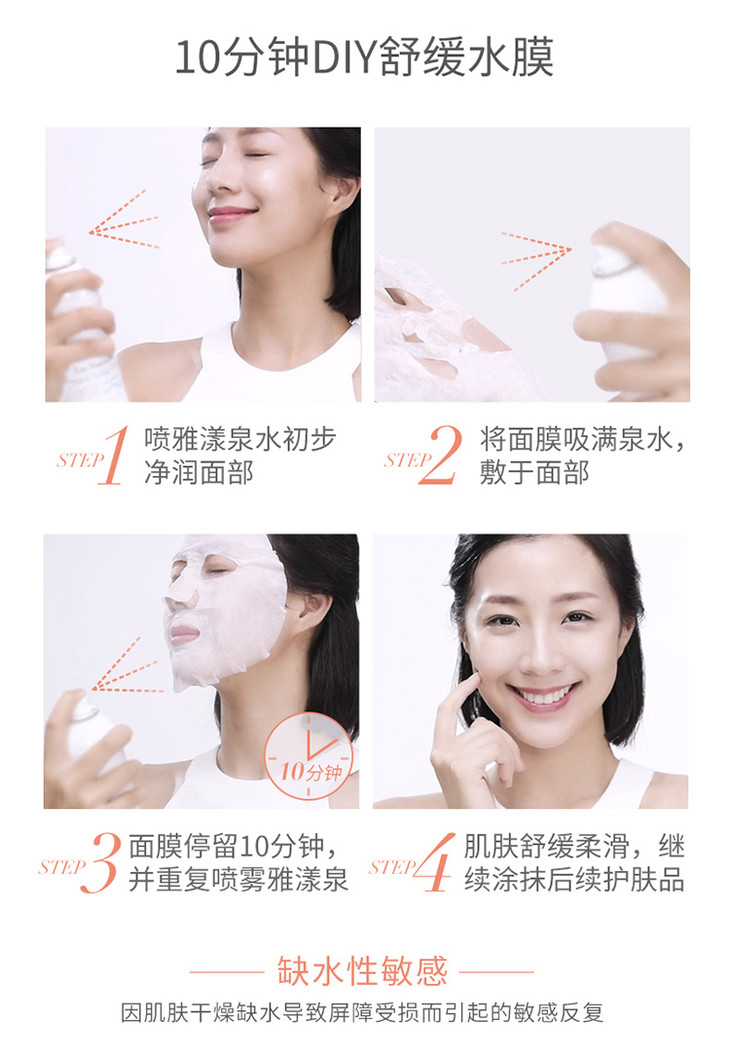 10分钟DIY舒缓水膜

STEP 1 喷雅漾泉水初步净润面部

STEP 2 将面膜吸满泉水，敷于面部

10分钟

STEP 3 面膜停留10分钟，并重复喷雾雅漾泉

STEP 4 肌肤舒缓柔滑，继续涂抹后续护肤品

缺水性敏感

因肌肤干燥缺水导致屏障受损而引起的敏感反复