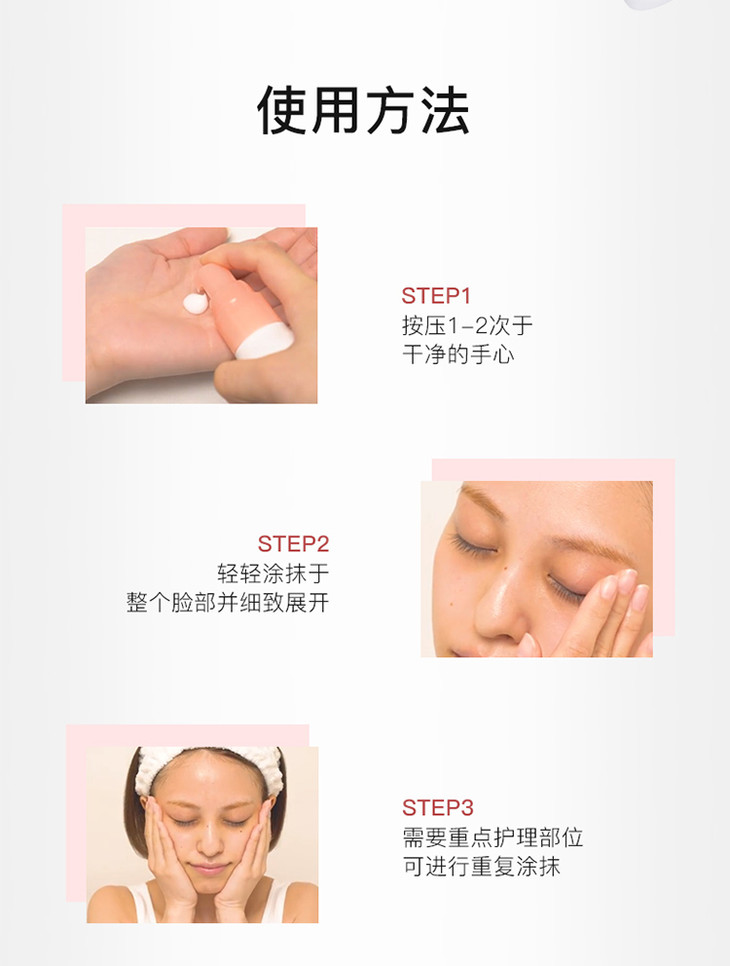 使用方法

STEP1
按压1-2次于
干净的手心

STEP2
轻轻涂抹于
整个脸部并细致展开

STEP3
需要重点护理部位
可进行重复涂抹