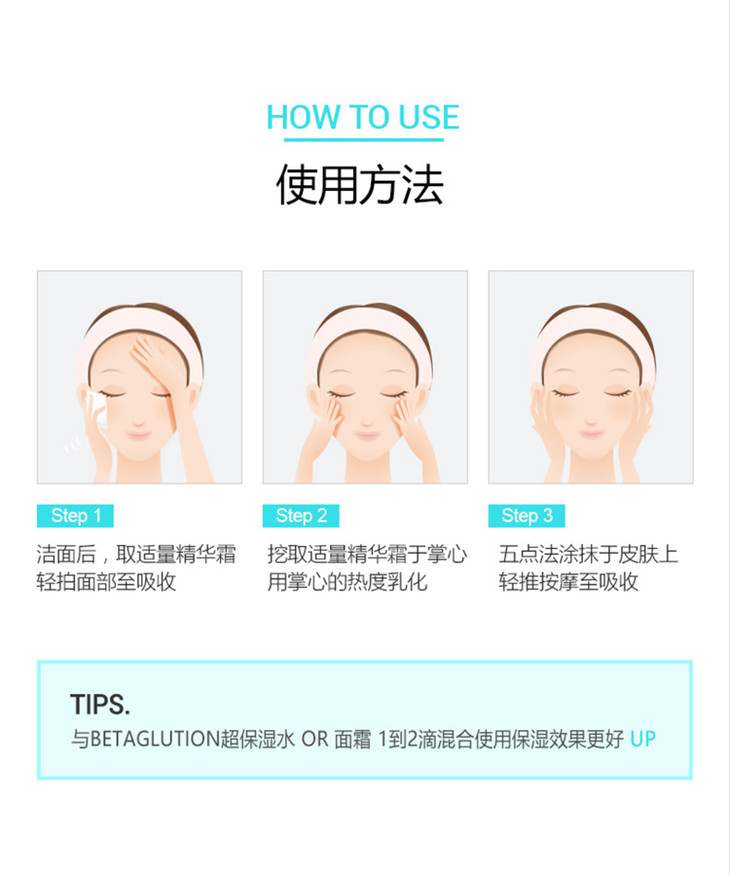 HOW TO USE

使用方法

Step 1

洁面后，取适量精华霜轻拍面部至吸收

Step 2

挖取适量精华霜于掌心用掌心的热度乳化

Step 3

五点法涂抹于皮肤上轻推按摩至吸收

TIPS.

与BETAGLUTION超保湿水 OR 面霜 1到2滴混合使用保湿效果更好 UP