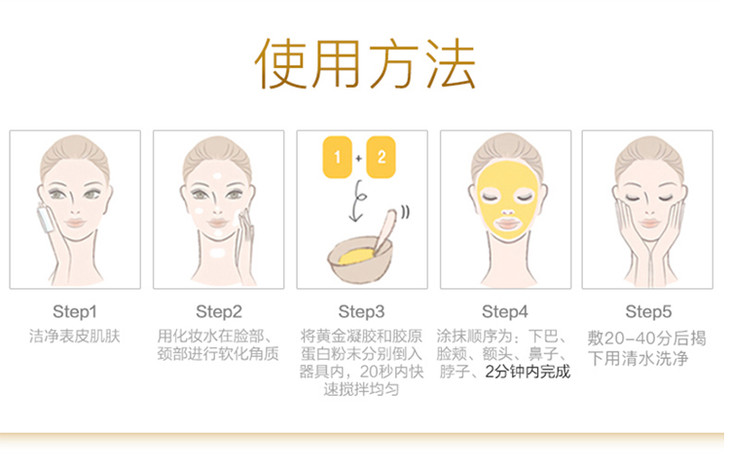 使用方法

1 + 2

Step1
洁净表皮肌肤

Step2
用化妆水在脸部、颈部进行软化角质

Step3
将黄金凝胶和胶原蛋白粉末分别倒入器具内，20秒内快速搅拌均匀

Step4
涂抹顺序为：下巴、脸颊、额头、鼻子、脖子、2分钟内完成

Step5
敷20-40分后揭下用清水洗净