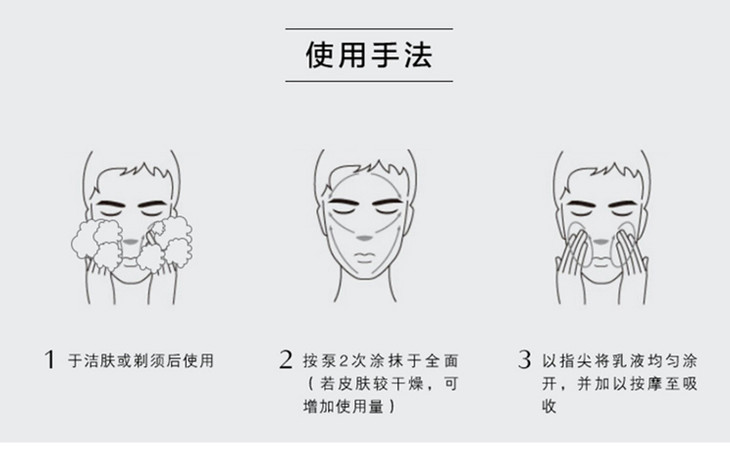 使用手法

1 于洁肤或剃须后使用

2 按泵2次涂抹于全面（若皮肤较干燥，可增加使用量）

3 以指尖将乳液均匀涂开，并加以按摩至吸收