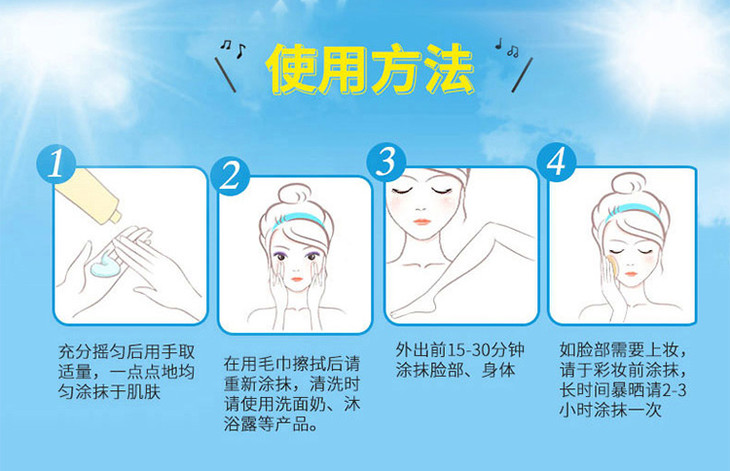 使用方法

1
充分摇匀后用手取适量，一点点地均匀涂抹于肌肤

2
在用毛巾擦拭后请重新涂抹，清洗时请使用洗面奶、沐浴露等产品。

3
外出前15-30分钟涂抹脸部、身体

4
如脸部需要上妆，请于彩妆前涂抹，长时间暴晒请2-3小时涂抹一次