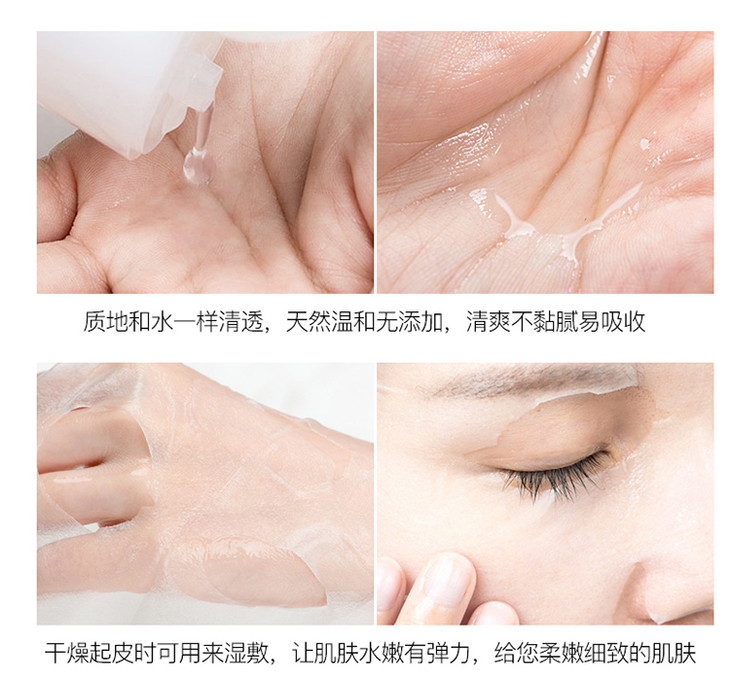 质地和水一样清透，天然温和无添加，清爽不黏腻易吸收

干燥起皮时可用来湿敷，让肌肤水嫩有弹力，给您柔嫩细致的肌肤