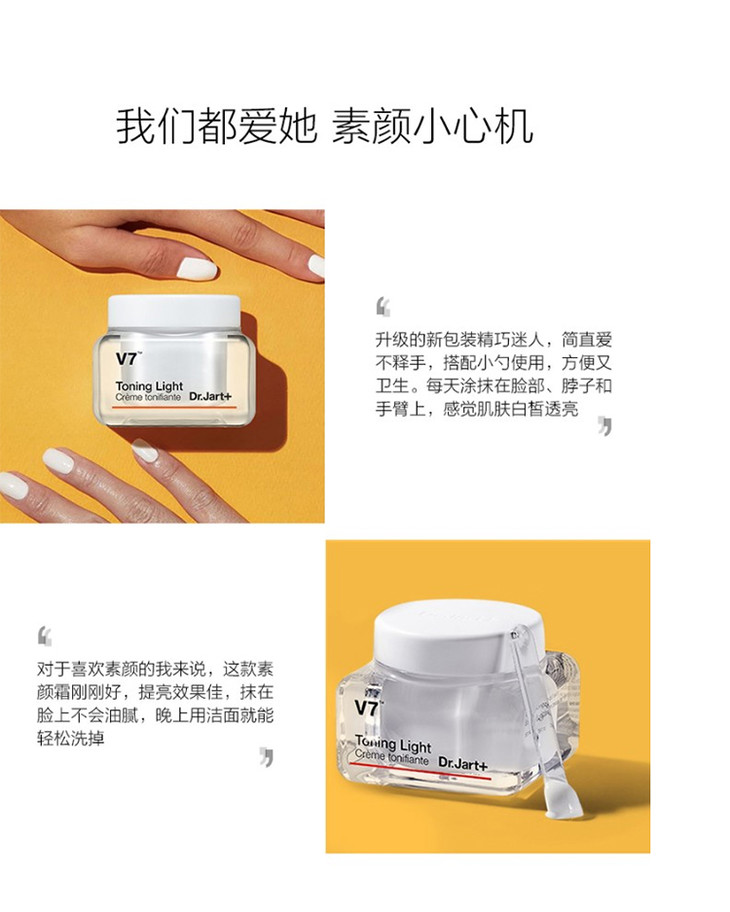 我们都爱她 素颜小心机

V7™
Toning Light
Crème tonifiante Dr.Jart+

“
升级的新包装精巧迷人，简直爱不释手，搭配小勺使用，方便又卫生。每天涂抹在脸部、脖子和手臂上，感觉肌肤白皙透亮
”

“
对于喜欢素颜的我来说，这款素颜霜刚刚好，提亮效果佳，抹在脸上不会油腻，晚上用洁面就能轻松洗掉
”

V7™
Toning Light
Crème tonifiante Dr.Jart+