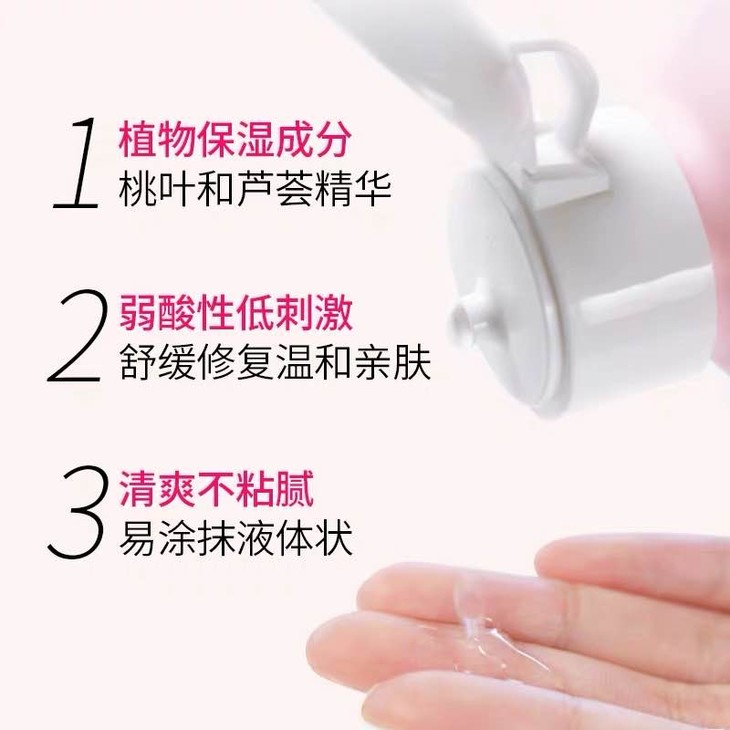 1 植物保湿成分
桃叶和芦荟精华

2 弱酸性低刺激
舒缓修复温和亲肤

3 清爽不粘腻
易涂抹液体状