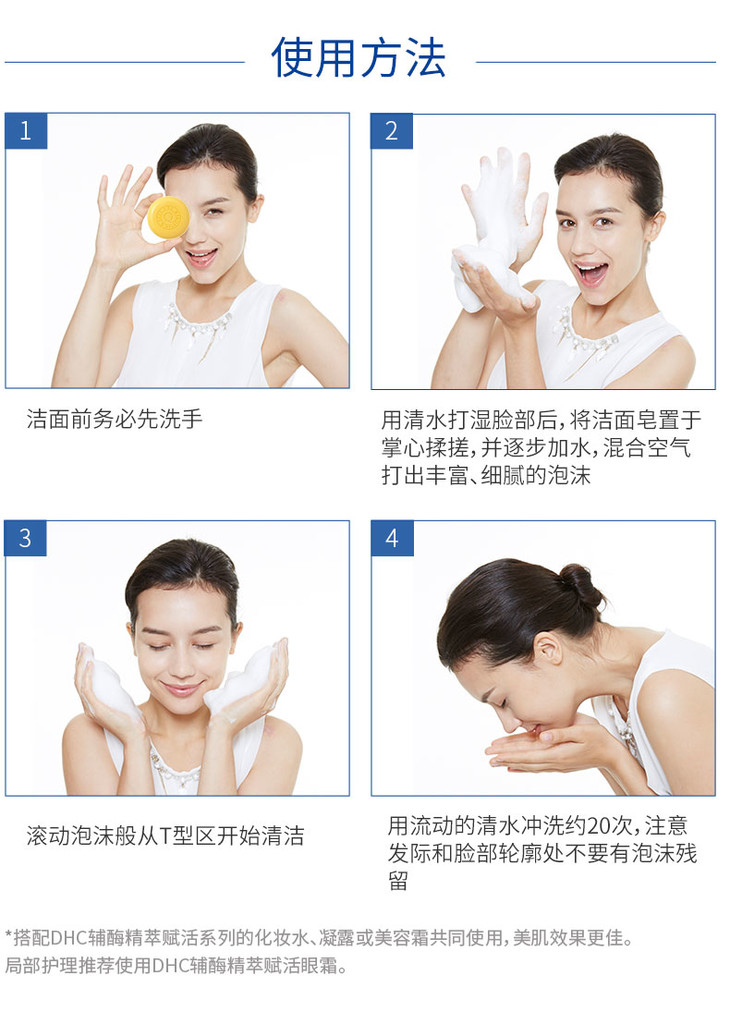 使用方法

1

洁面前务必先洗手

2

用清水打湿脸部后，将洁面皂置于掌心揉搓，并逐步加水，混合空气打出丰富、细腻的泡沫

3

滚动泡沫般从T型区开始清洁

4

用流动的清水冲洗约20次，注意发际和脸部轮廓处不要有泡沫残留

*搭配DHC辅酶精萃赋活系列的化妆水、凝露或美容霜共同使用，美肌效果更佳。
局部护理推荐使用DHC辅酶精萃赋活眼霜。