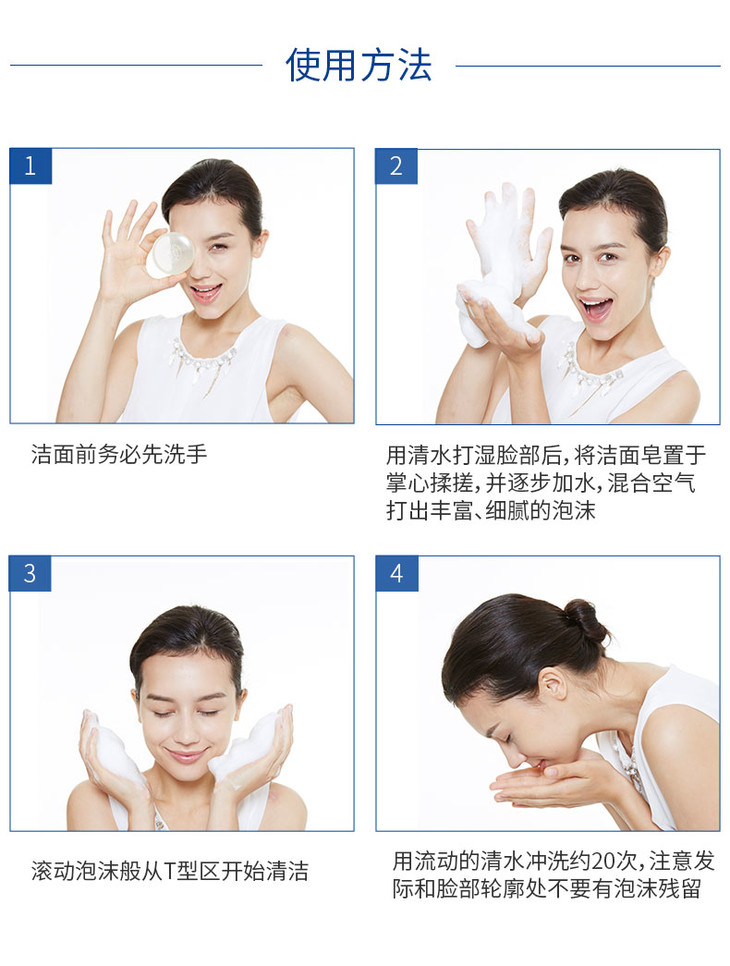 使用方法

1

洁面前务必先洗手

2

用清水打湿脸部后，将洁面皂置于掌心揉搓，并逐步加水，混合空气打出丰富、细腻的泡沫

3

滚动泡沫般从T型区开始清洁

4

用流动的清水冲洗约20次，注意发际和脸部轮廓处不要有泡沫残留