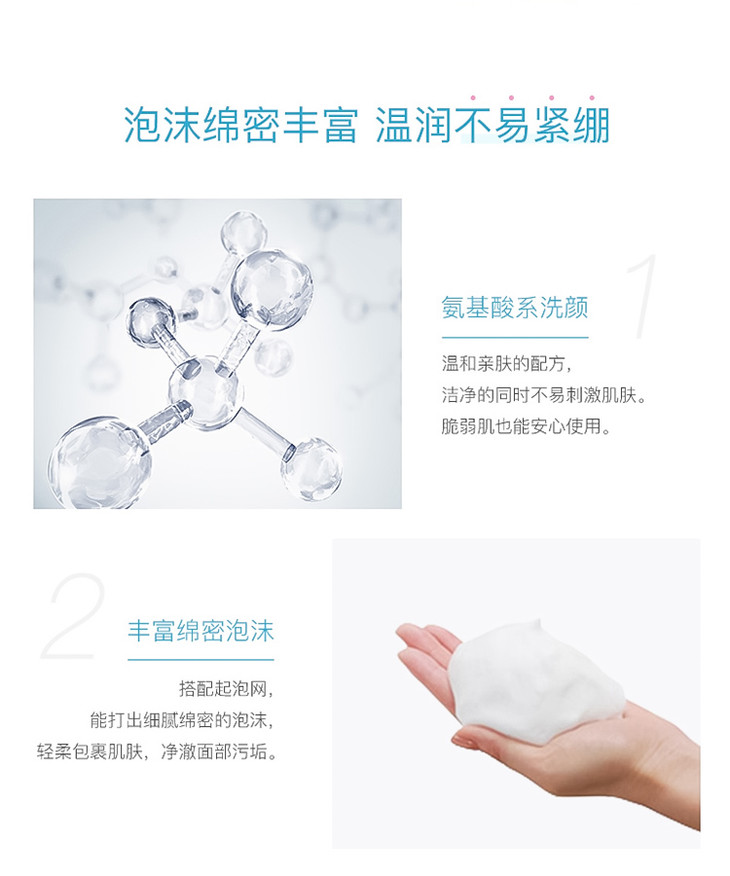 泡沫绵密丰富 温润不易紧绷

1

氨基酸系洗颜

温和亲肤的配方，
洁净的同时不易刺激肌肤。
脆弱肌也能安心使用。

2

丰富绵密泡沫

搭配起泡网，
能打出细腻绵密的泡沫，
轻柔包裹肌肤，净澈面部污垢。