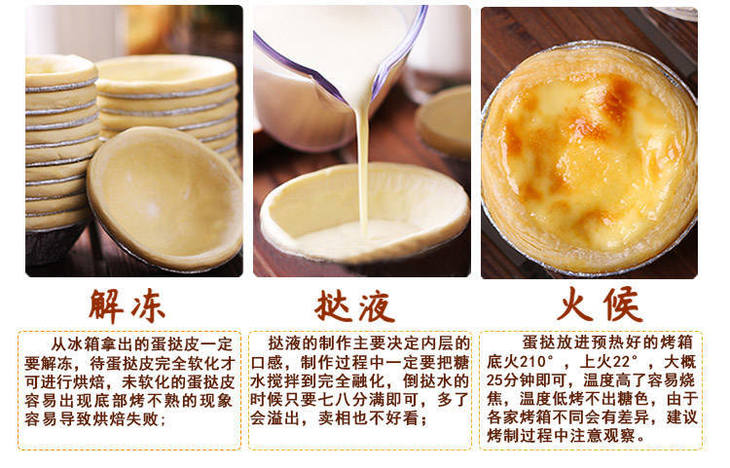 解冻

从冰箱拿出的蛋挞皮一定要解冻，待蛋挞皮完全软化才可进行烘焙，未软化的蛋挞皮容易出现底部烤不熟的现象容易导致烘焙失败；

挞液

挞液的制作主要决定内层的口感，制作过程中一定要把糖水搅拌到完全融化，倒挞水的时候只要七八分满即可，多了会溢出，卖相也不好看；

火候

蛋挞放进预热好的烤箱底火210°，上火22°，大概25分钟即可，温度高了容易烧焦，温度低烤不出糖色，由于各家烤箱不同会有差异，建议烤制过程中注意观察。