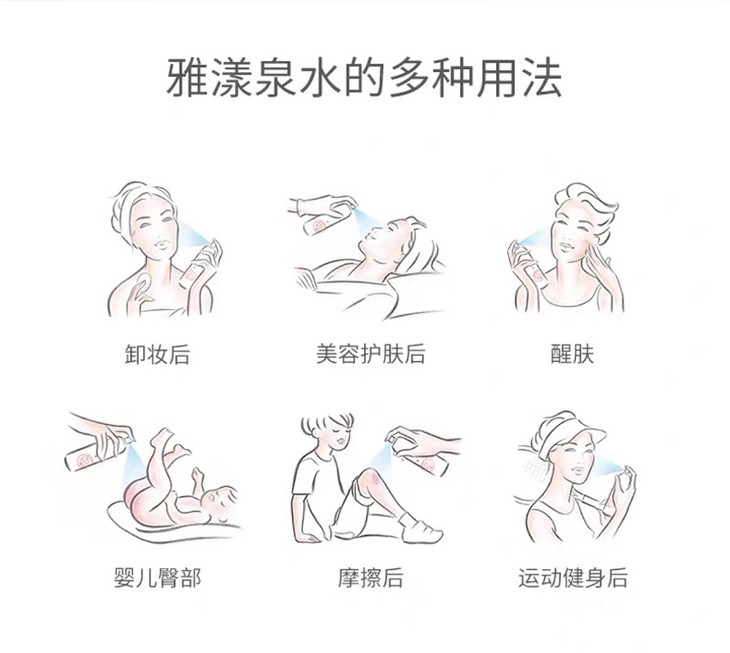 雅漾泉水的多种用法

卸妆后

美容护肤后

醒肤

婴儿臀部

摩擦后

运动健身后