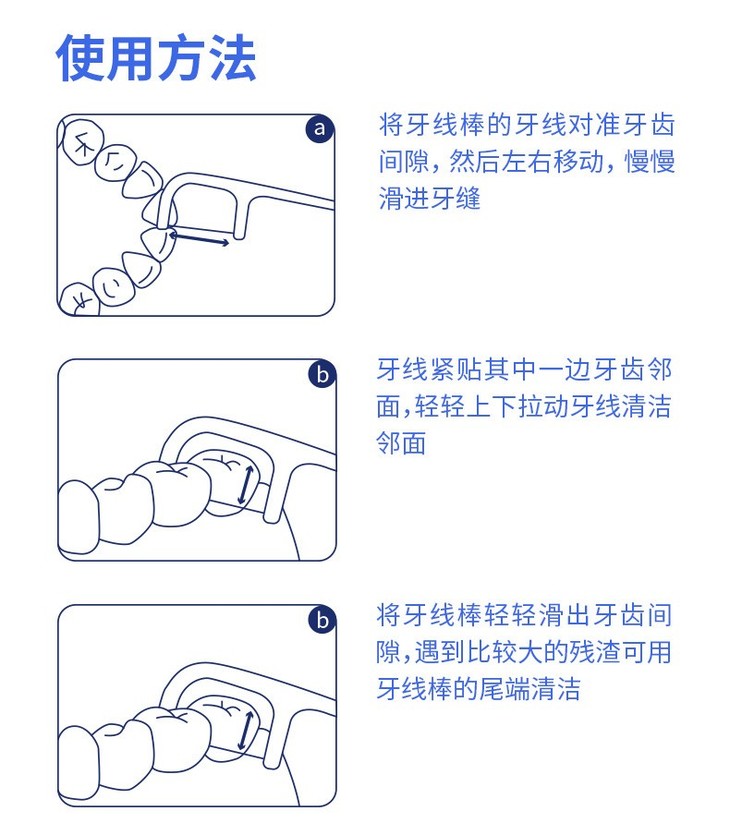 使用方法

a

将牙线棒的牙线对准牙齿间隙，然后左右移动，慢慢滑进牙缝

b

牙线紧贴其中一边牙齿邻面,轻轻上下拉动牙线清洁邻面

b

将牙线棒轻轻滑出牙齿间隙,遇到比较大的残渣可用牙线棒的尾端清洁