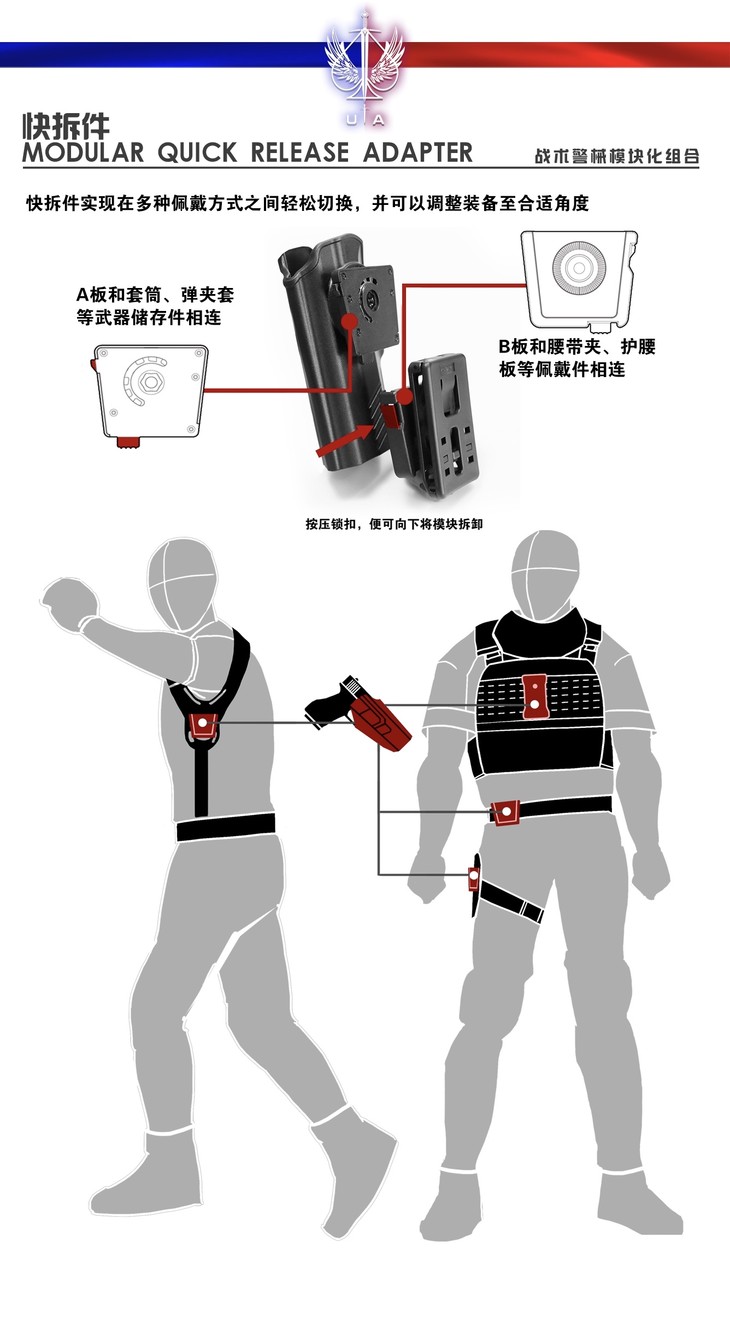 U A

快拆件
MODULAR QUICK RELEASE ADAPTER

战术警械模块化组合

快拆件实现在多种佩戴方式之间轻松切换，并可以调整装备至合适角度

A板和套筒、弹夹套等武器储存件相连

B板和腰带夹、护腰板等佩戴件相连

按压锁扣，便可向下将模块拆卸