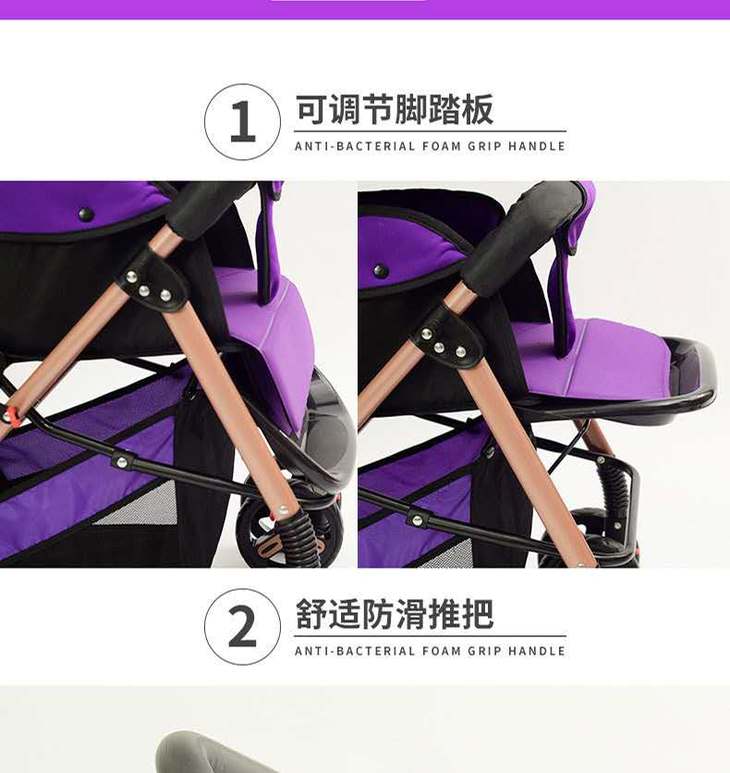 1 可调节脚踏板
ANTI-BACTERIAL FOAM GRIP HANDLE

2 舒适防滑推把
ANTI-BACTERIAL FOAM GRIP HANDLE