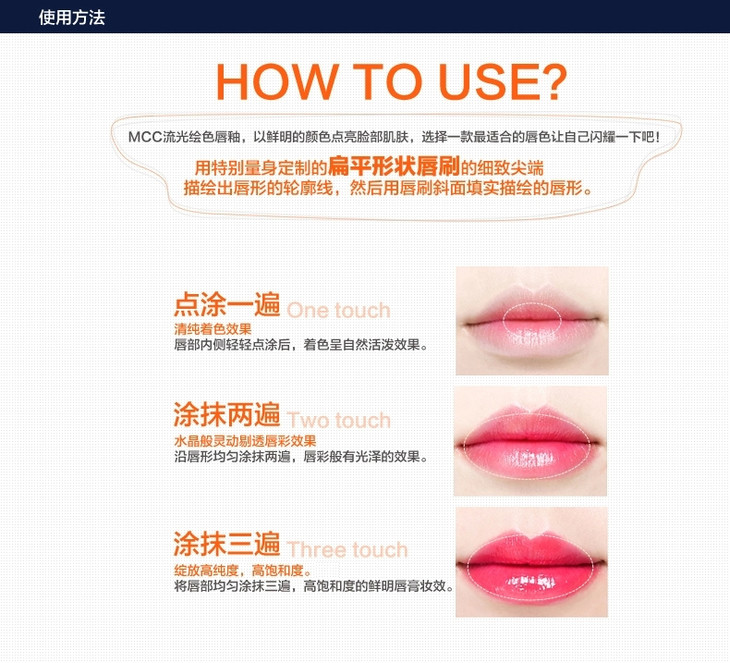 使用方法

HOW TO USE?

MCC流光绘色唇釉，以鲜明的颜色点亮脸部肌肤，选择一款最适合的唇色让自己闪耀一下吧！

用特别量身定制的扁平形状唇刷的细致尖端描绘出唇形的轮廓线，然后用唇刷斜面填实描绘的唇形。

点涂一遍 One touch
清纯着色效果
唇部内侧轻轻点涂后，着色呈自然活泼效果。

涂抹两遍 Two touch
水晶般灵动剔透唇彩效果
沿唇形均匀涂抹两遍，唇彩般有光泽的效果。

涂抹三遍 Three touch
绽放高纯度，高饱和度。
将唇部均匀涂抹三遍，高饱和度的鲜明唇膏妆效。