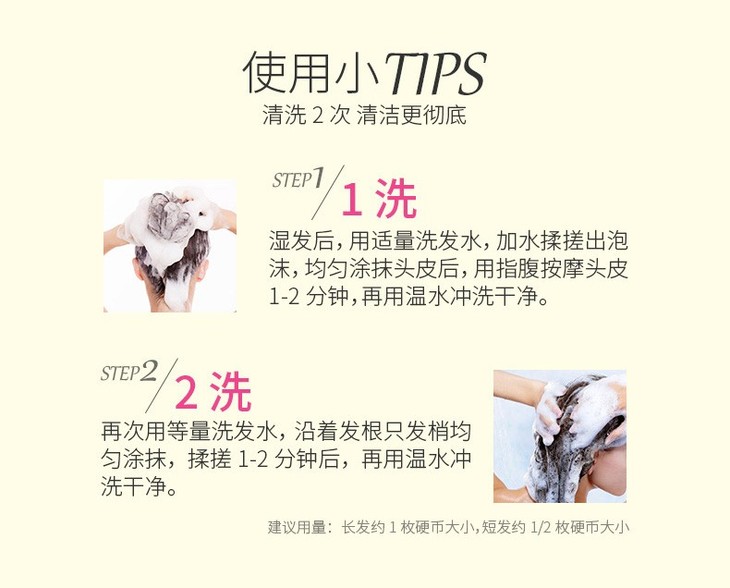 使用小TIPS
清洗 2 次 清洁更彻底

STEP1
1 洗
湿发后，用适量洗发水，加水揉搓出泡沫，均匀涂抹头皮后，用指腹按摩头皮 1-2 分钟，再用温水冲洗干净。

STEP2
2 洗
再次用等量洗发水，沿着发根只发梢均匀涂抹，揉搓 1-2 分钟后，再用温水冲洗干净。

建议用量：长发约 1 枚硬币大小，短发约 1/2 枚硬币大小