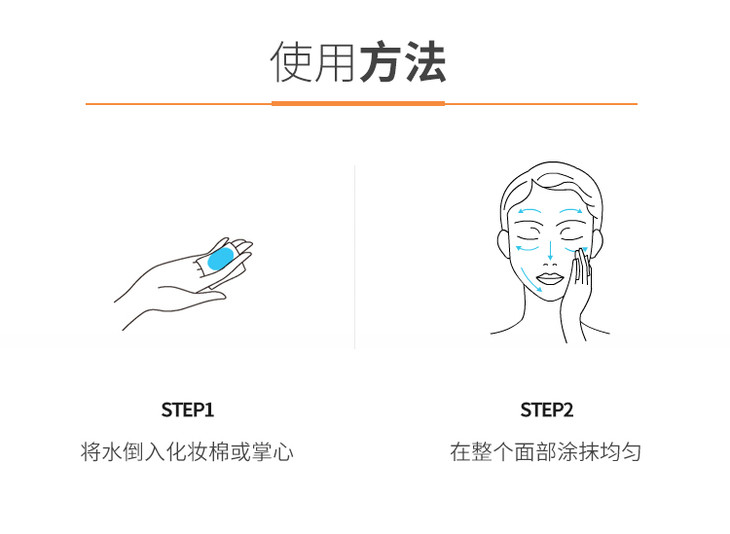 使用方法

STEP1
将水倒入化妆棉或掌心

STEP2
在整个面部涂抹均匀