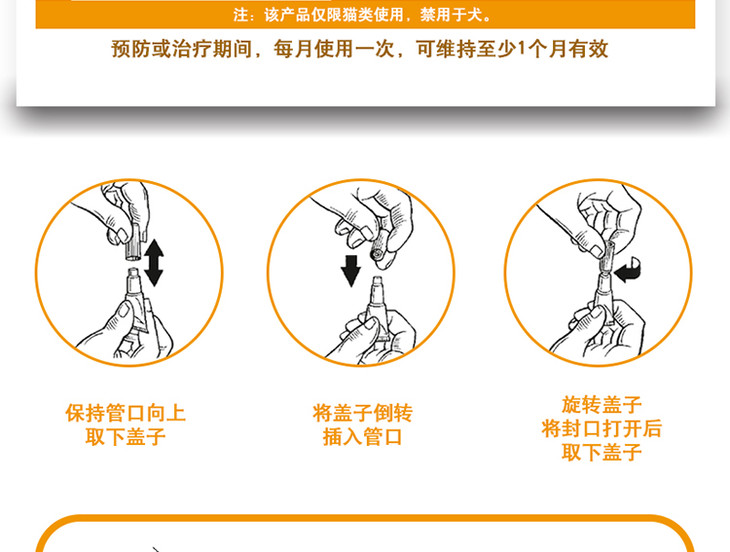 注：该产品仅限猫类使用，禁用于犬。

预防或治疗期间，每月使用一次，可维持至少1个月有效

保持管口向上
取下盖子

将盖子倒转
插入管口

旋转盖子
将封口打开后
取下盖子