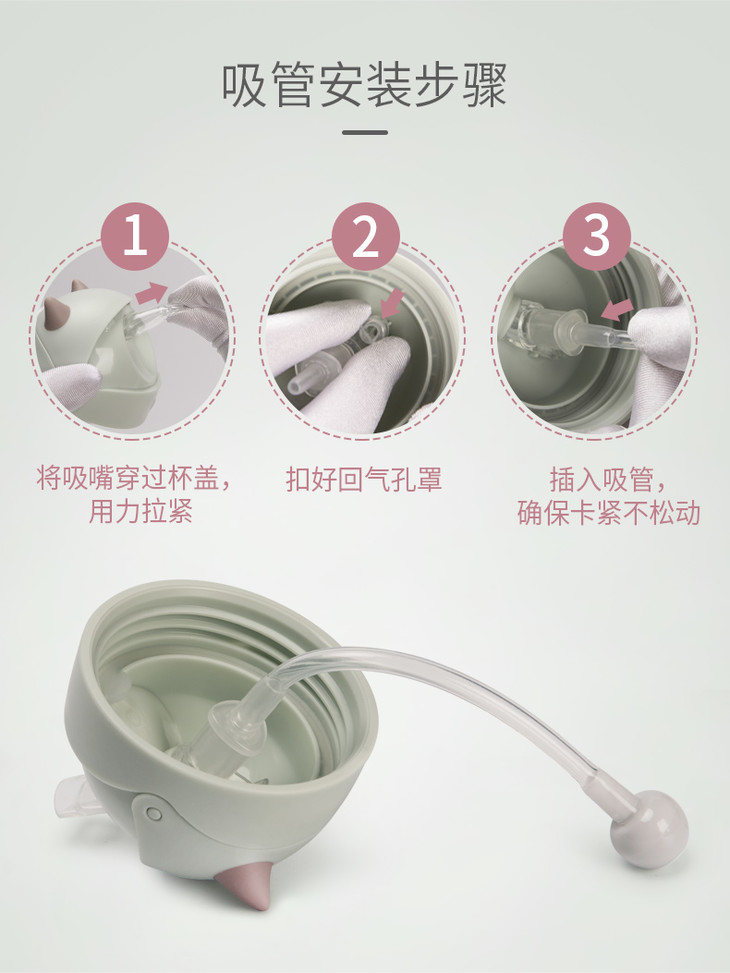 吸管安装步骤

1

将吸嘴穿过杯盖，用力拉紧

2

扣好回气孔罩

3

插入吸管，确保卡紧不松动