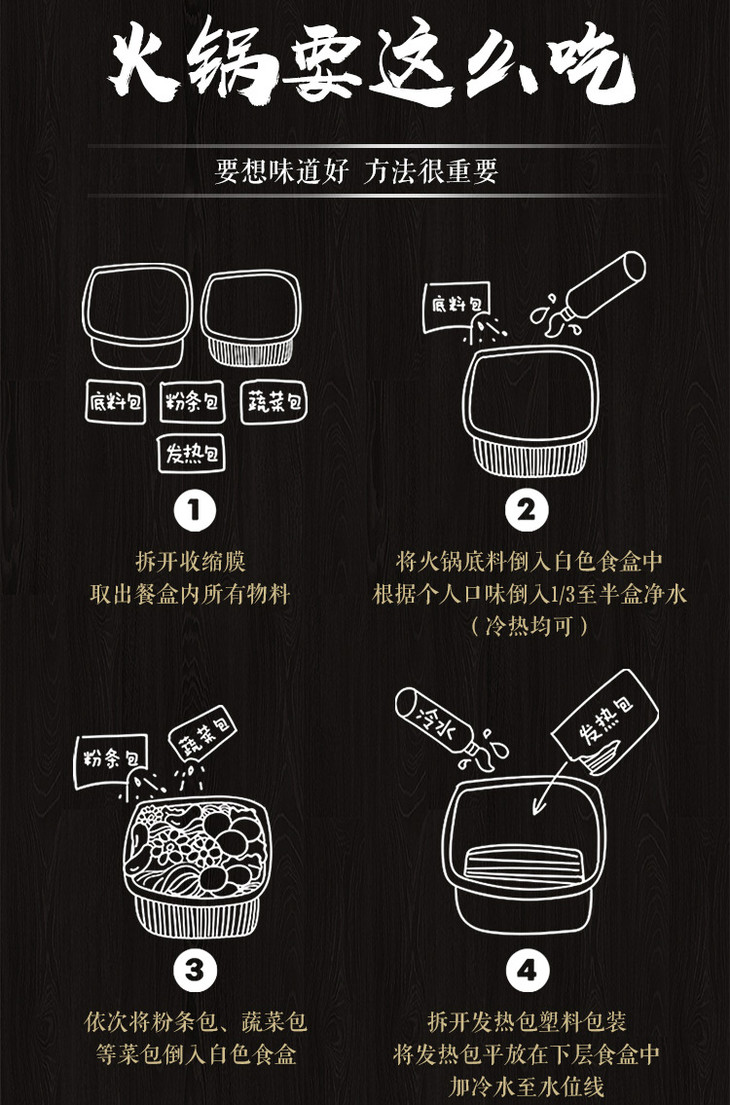 火锅要这么吃

要想味道好 方法很重要

底料包 粉条包 蔬菜包 发热包

1

拆开收缩膜
取出餐盒内所有物料

底料包

2

将火锅底料倒入白色食盒中
根据个人口味倒入1/3至半盒净水
（冷热均可）

粉条包 蔬菜包

3

依次将粉条包、蔬菜包
等菜包倒入白色食盒

冷水 发热包

4

拆开发热包塑料包装
将发热包平放在下层食盒中
加冷水至水位线