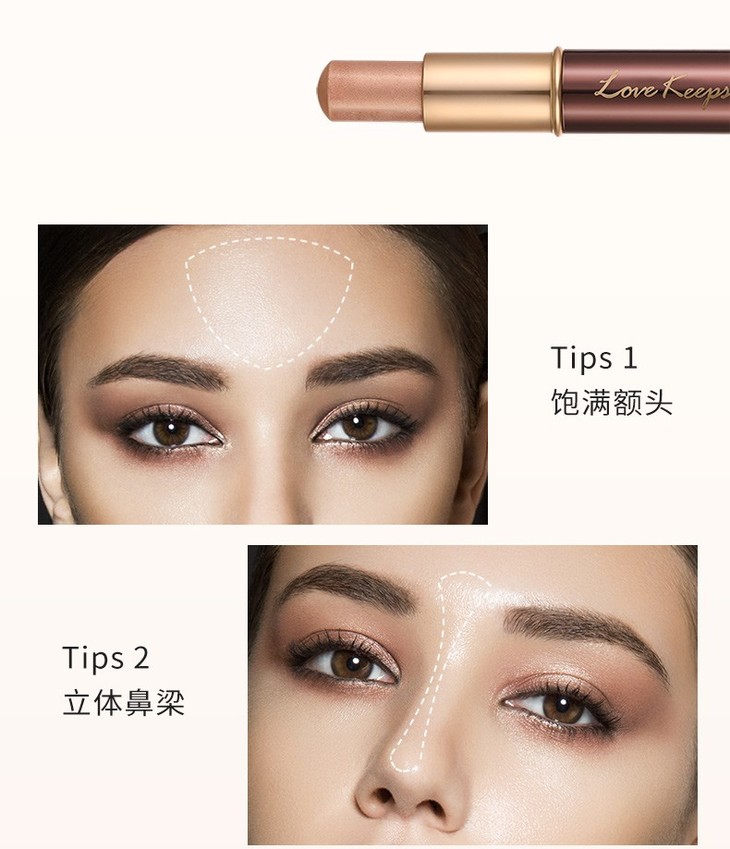 Love Keeps

Tips 1
饱满额头

Tips 2
立体鼻梁