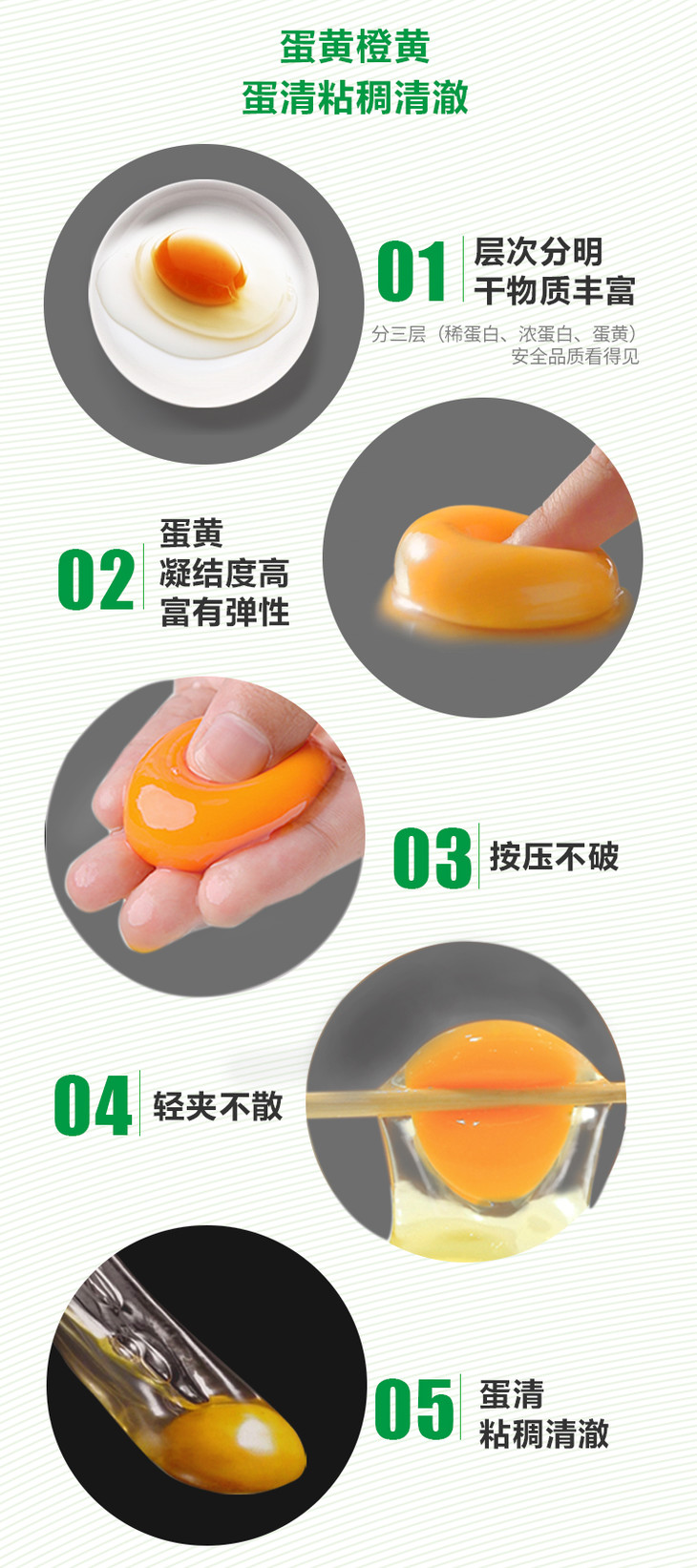 蛋黄橙黄
蛋清粘稠清澈

01 层次分明
干物质丰富

分三层（稀蛋白、浓蛋白、蛋黄）
安全品质看得见

02 蛋黄
凝结度高
富有弹性

03 按压不破

04 轻夹不散

05 蛋清
粘稠清澈