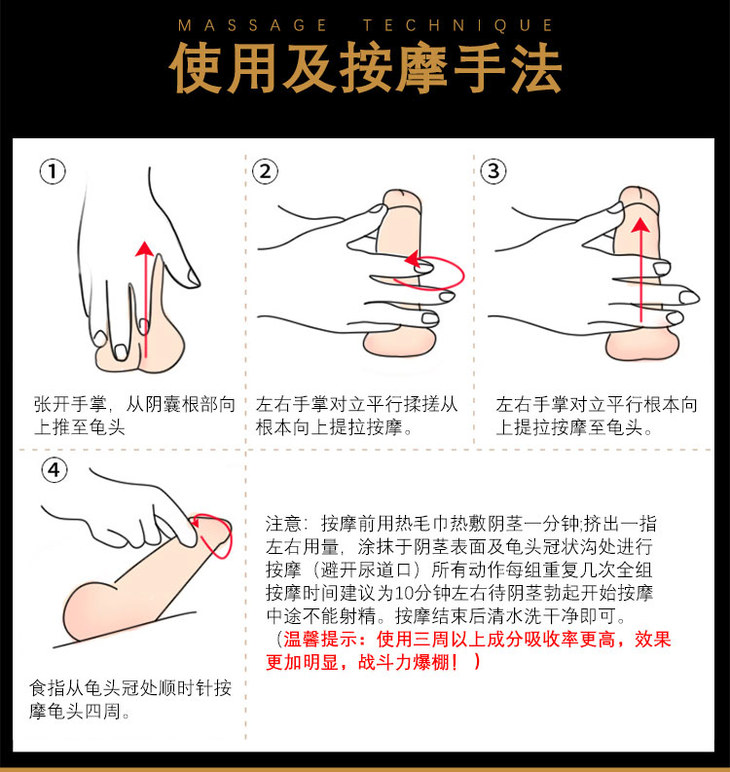 MASSAGE TECHNIQUE
使用及按摩手法

①
张开手掌，从阴囊根部向上推至龟头

②
左右手掌对立平行揉搓从根本向上提拉按摩。

③
左右手掌对立平行根本向上提拉按摩至龟头。

④
食指从龟头冠处顺时针按摩龟头四周。

注意：按摩前用热毛巾热敷阴茎一分钟;挤出一指左右用量，涂抹于阴茎表面及龟头冠状沟处进行按摩（避开尿道口）所有动作每组重复几次全组按摩时间建议为10分钟左右待阴茎勃起开始按摩中途不能射精。按摩结束后清水洗干净即可。
（温馨提示：使用三周以上成分吸收率更高，效果更加明显，战斗力爆棚！）