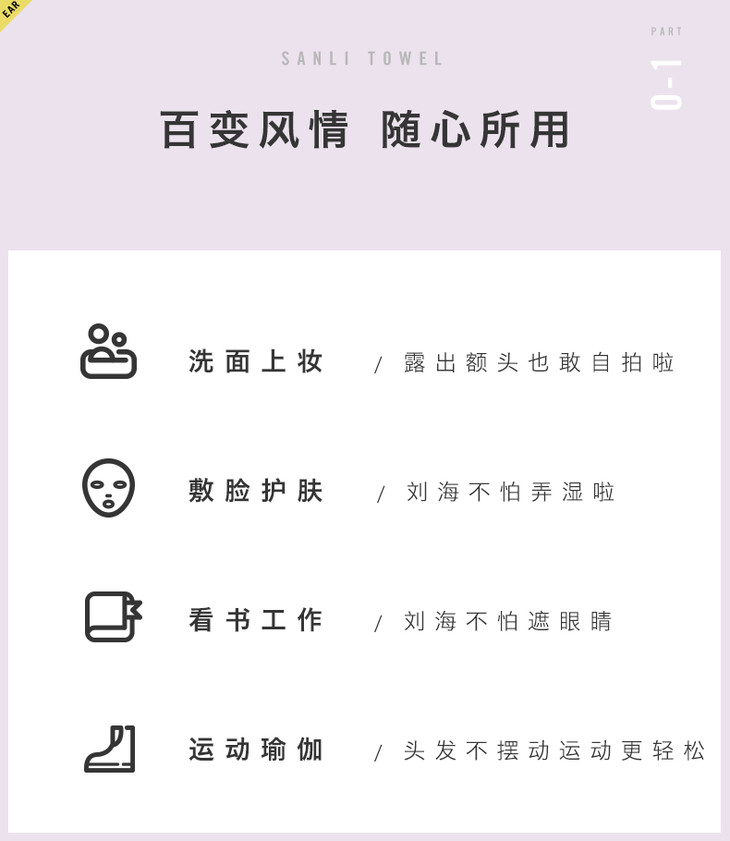 EAR

SANLI TOWEL

PART
0-1

百变风情 随心所用

洗面上妆 / 露出额头也敢自拍啦

敷脸护肤 / 刘海不怕弄湿啦

看书工作 / 刘海不怕遮眼睛

运动瑜伽 / 头发不摆动运动更轻松