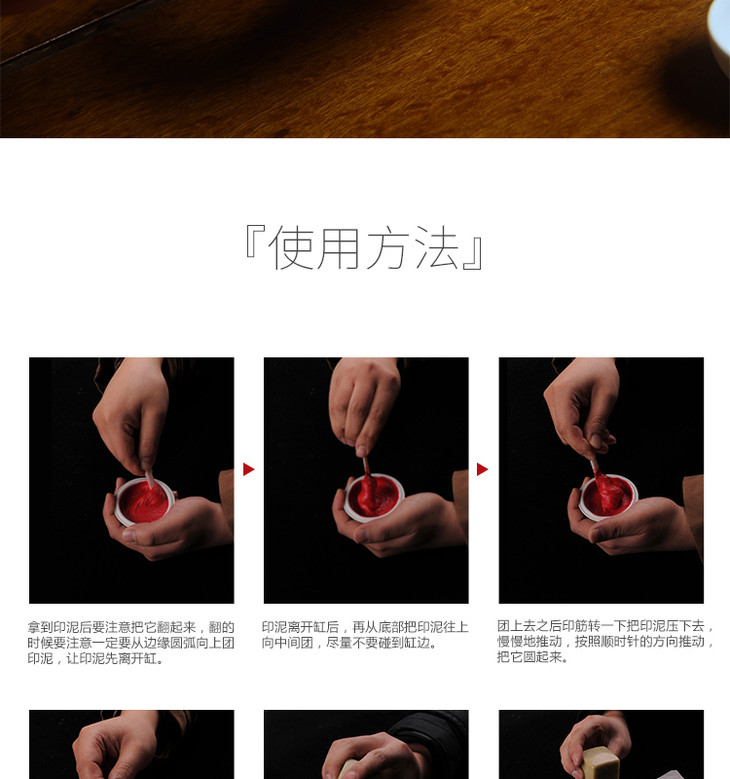 『使用方法』

拿到印泥后要注意把它翻起来，翻的时候要注意一定要从边缘圆弧向上团印泥，让印泥先离开缸。

印泥离开缸后，再从底部把印泥往上向中间团，尽量不要碰到缸边。

团上去之后印筋转一下把印泥压下去，慢慢地推动，按照顺时针的方向推动，把它圆起来。