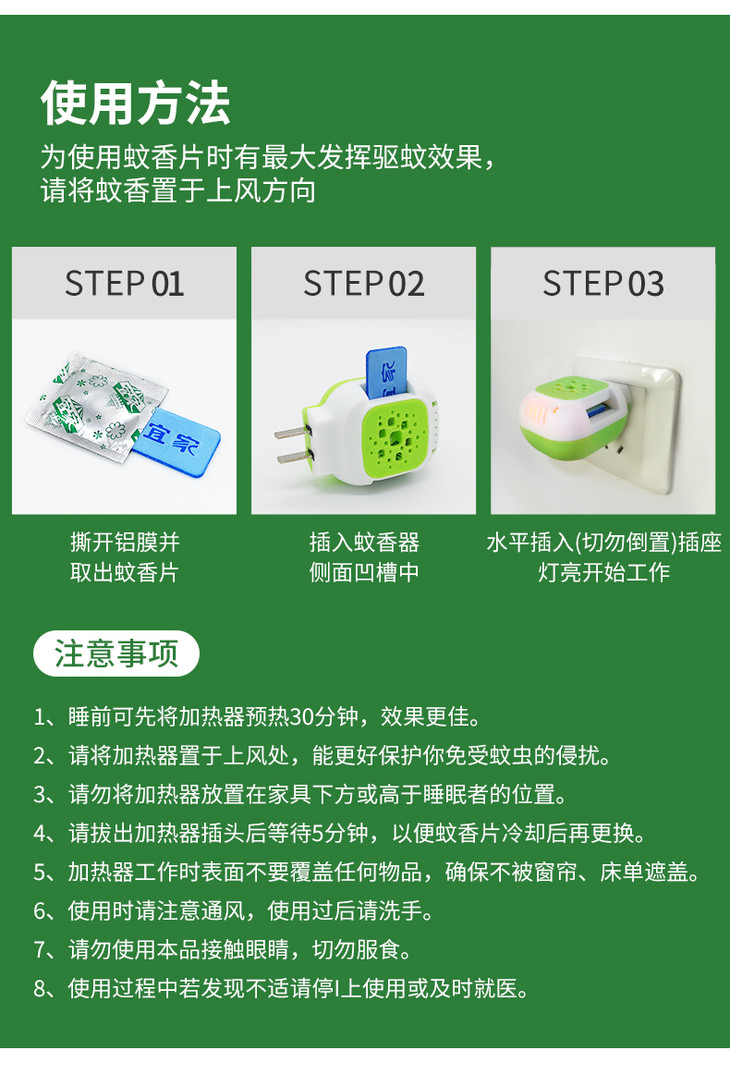 使用方法

为使用蚊香片时有最大发挥驱蚊效果，请将蚊香置于上风方向

STEP 01

宜家

撕开铝膜并取出蚊香片

STEP 02

插入蚊香器侧面凹槽中

STEP 03

水平插入(切勿倒置)插座灯亮开始工作

注意事项

1、睡前可先将加热器预热30分钟，效果更佳。

2、请将加热器置于上风处，能更好保护你免受蚊虫的侵扰。

3、请勿将加热器放置在家具下方或高于睡眠者的位置。

4、请拔出加热器插头后等待5分钟，以便蚊香片冷却后再更换。

5、加热器工作时表面不要覆盖任何物品，确保不被窗帘、床单遮盖。

6、使用时请注意通风，使用过后请洗手。

7、请勿使用本品接触眼睛，切勿服食。

8、使用过程中若发现不适请停I上使用或及时就医。