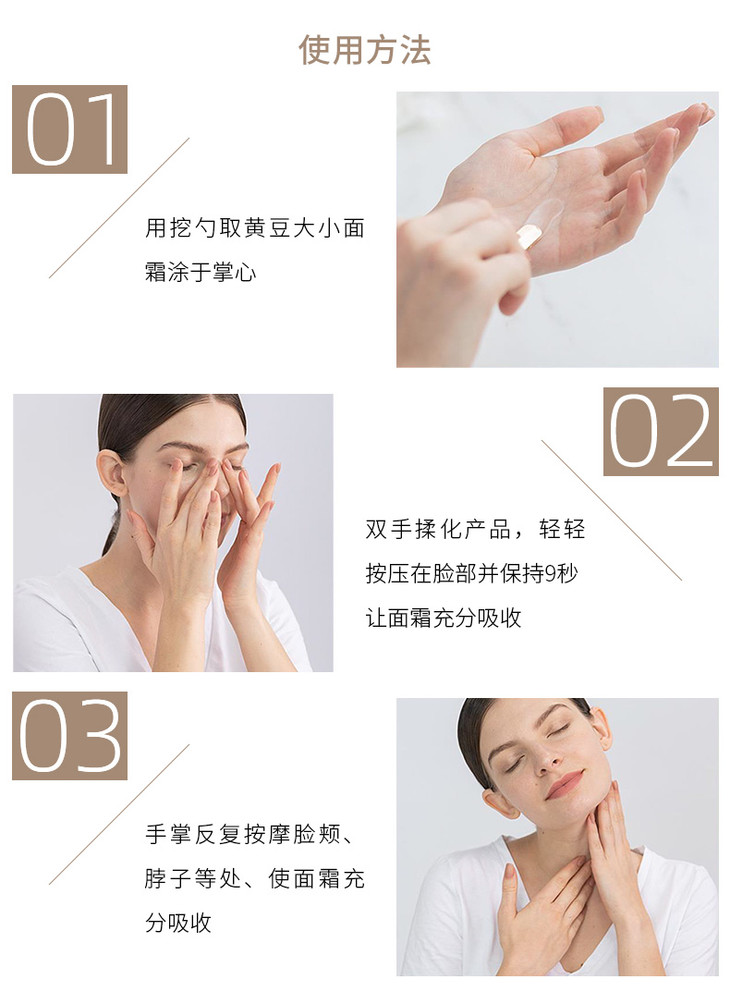 使用方法

01

用挖勺取黄豆大小面霜涂于掌心

02

双手揉化产品，轻轻按压在脸部并保持9秒让面霜充分吸收

03

手掌反复按摩脸颊、脖子等处、使面霜充分吸收