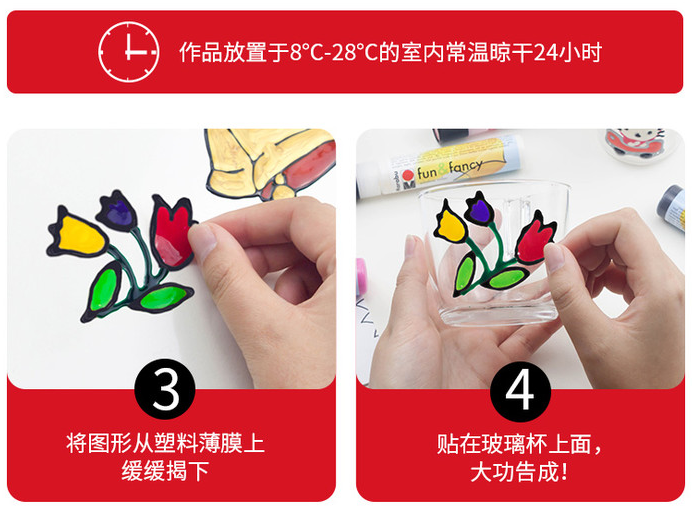 作品放置于8°C-28°C的室内常温晾干24小时

fun&fancy

3

将图形从塑料薄膜上缓缓揭下

4

贴在玻璃杯上面，大功告成！