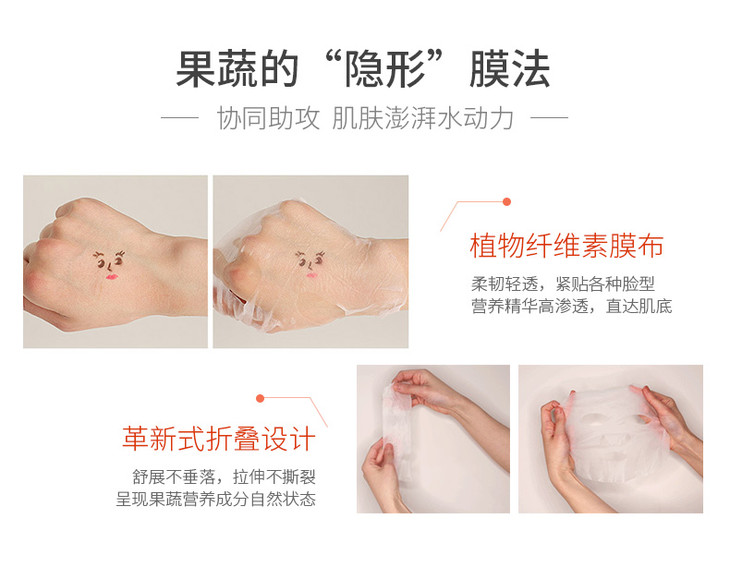 果蔬的“隐形”膜法

— 协同助攻 肌肤澎湃水动力 —

植物纤维素膜布

柔韧轻透，紧贴各种脸型
营养精华高渗透，直达肌底

革新式折叠设计

舒展不垂落，拉伸不撕裂
呈现果蔬营养成分自然状态