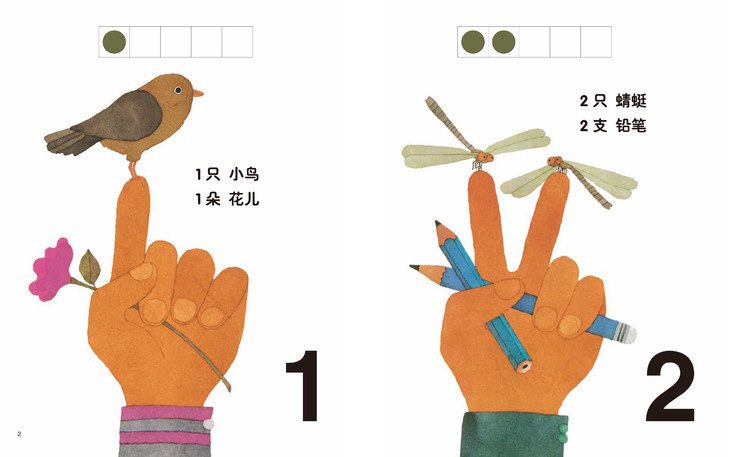 1只 小鸟
1朵 花儿

1

2

2只 蜻蜓
2支 铅笔

2