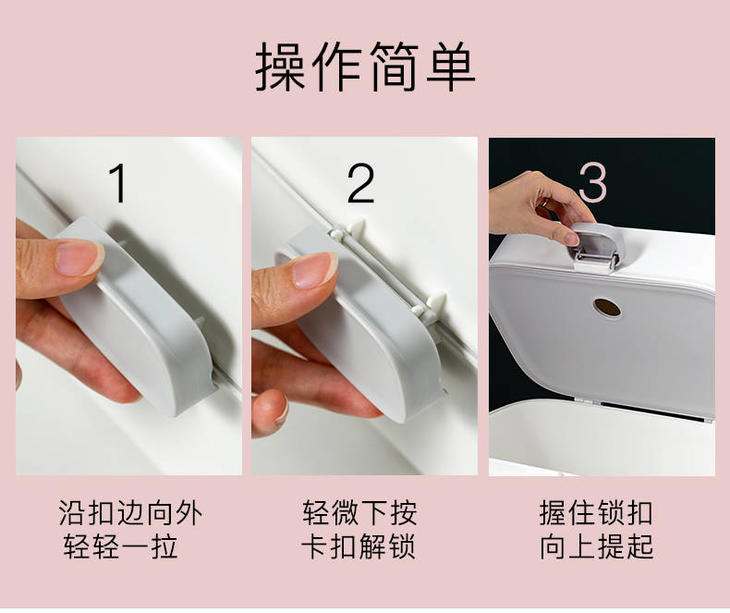 操作简单

1

2

3

沿扣边向外
轻轻一拉

轻微下按
卡扣解锁

握住锁扣
向上提起