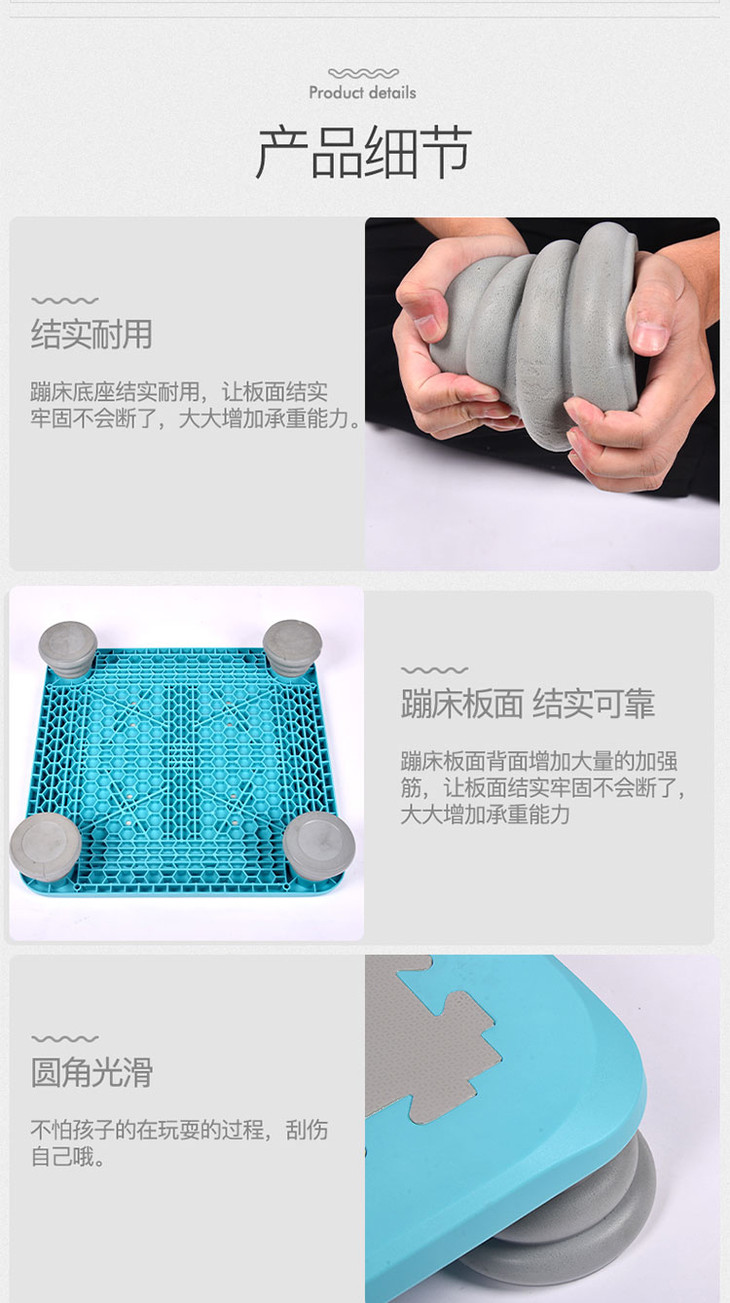 Product details

产品细节

结实耐用

蹦床底座结实耐用，让板面结实牢固不会断了，大大增加承重能力。

蹦床板面 结实可靠

蹦床板面背面增加大量的加强筋，让板面结实牢固不会断了，大大增加承重能力

圆角光滑

不怕孩子的在玩耍的过程，刮伤自己哦。