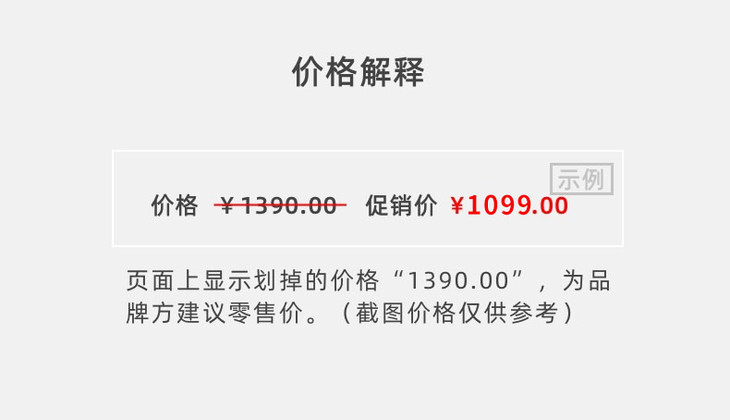 价格解释

示例

价格 ¥1390.00 促销价 ¥1099.00

页面上显示划掉的价格“1390.00”，为品牌方建议零售价。（截图价格仅供参考）