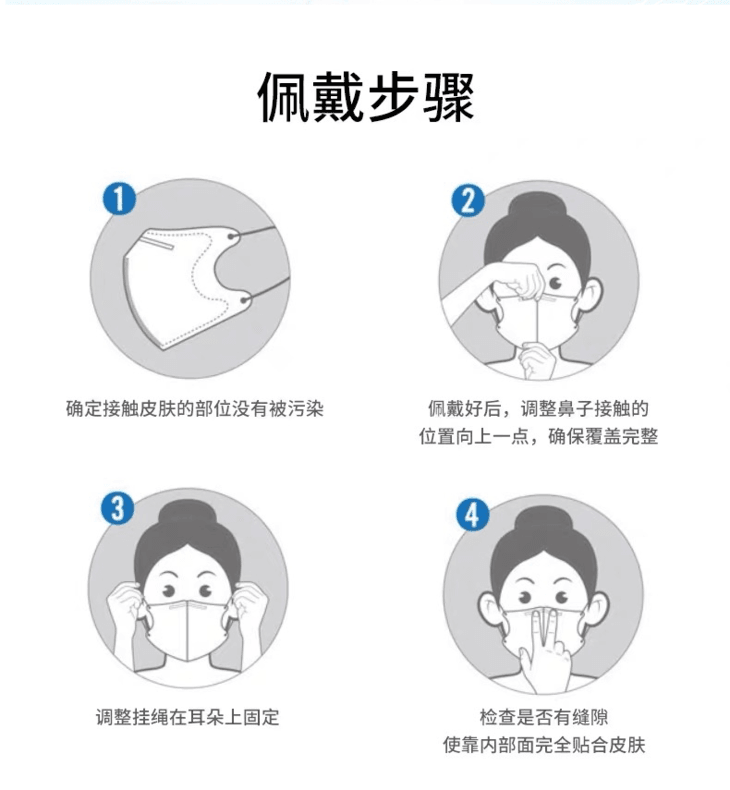 佩戴步骤

1

确定接触皮肤的部位没有被污染

2

佩戴好后，调整鼻子接触的位置向上一点，确保覆盖完整

3

调整挂绳在耳朵上固定

4

检查是否有缝隙
使靠内部面完全贴合皮肤