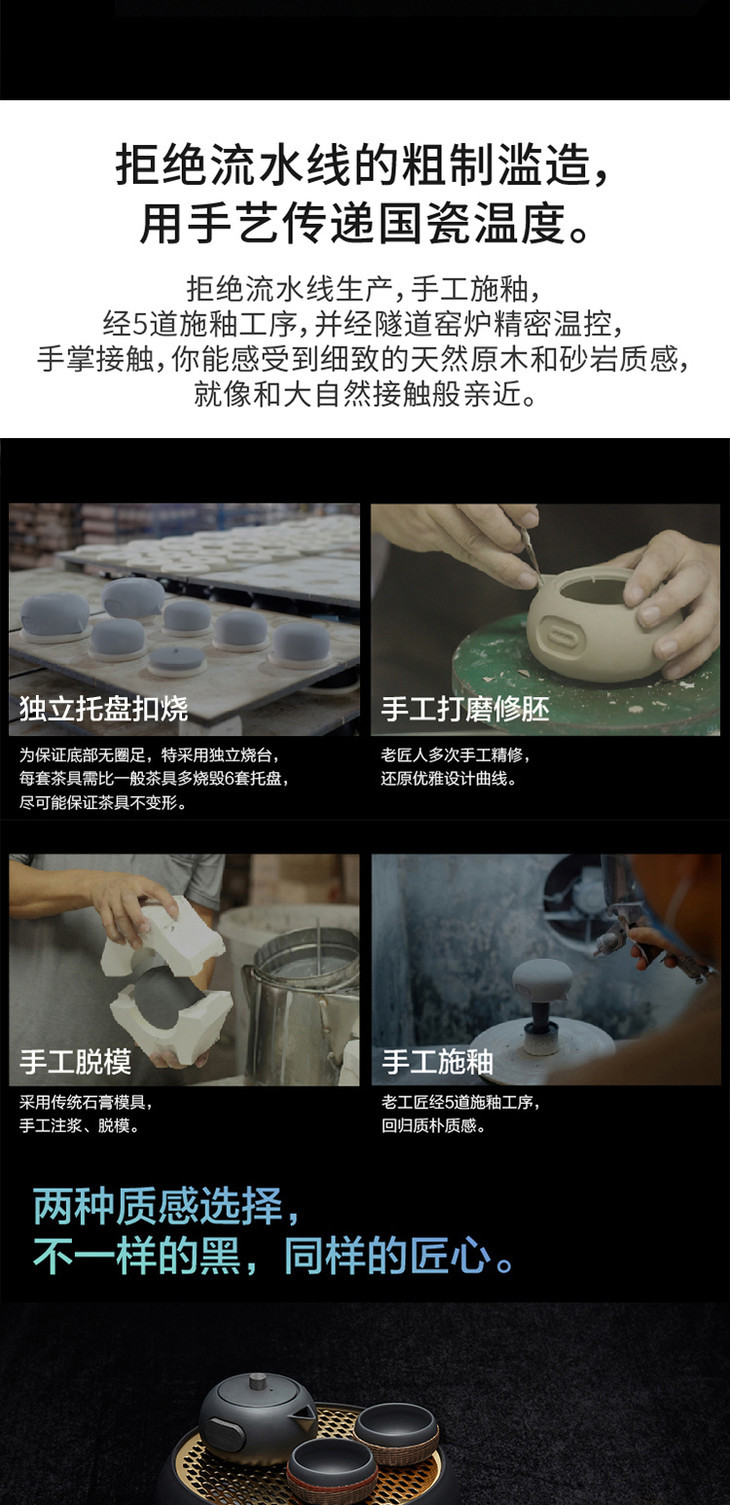 拒绝流水线的粗制滥造，
用手艺传递国瓷温度。

拒绝流水线生产，手工施釉，
经5道施釉工序，并经隧道窑炉精密温控，
手掌接触，你能感受到细致的天然原木和砂岩质感，
就像和大自然接触般亲近。

独立托盘扣烧

为保证底部无圈足，特采用独立烧台，
每套茶具需比一般茶具多烧毁6套托盘，
尽可能保证茶具不变形。

手工打磨修胚

老匠人多次手工精修，
还原优雅设计曲线。

手工脱模

采用传统石膏模具，
手工注浆、脱模。

手工施釉

老工匠经5道施釉工序，
回归质朴质感。

两种质感选择，
不一样的黑，同样的匠心。