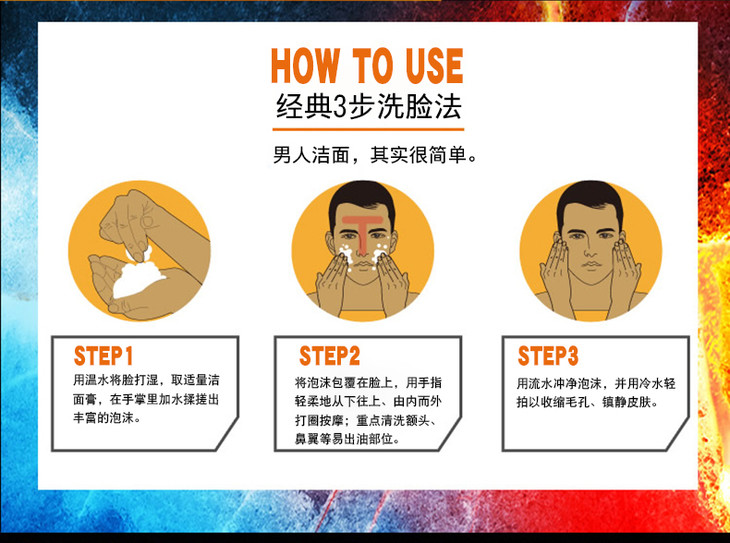 HOW TO USE
经典3步洗脸法

男人洁面，其实很简单。

STEP1
用温水将脸打湿，取适量洁面膏，在手掌里加水揉搓出丰富的泡沫。

STEP2
将泡沫包覆在脸上，用手指轻柔地从下往上、由内而外打圈按摩；重点清洗额头、鼻翼等易出油部位。

STEP3
用流水冲净泡沫，并用冷水轻拍以收缩毛孔、镇静皮肤。