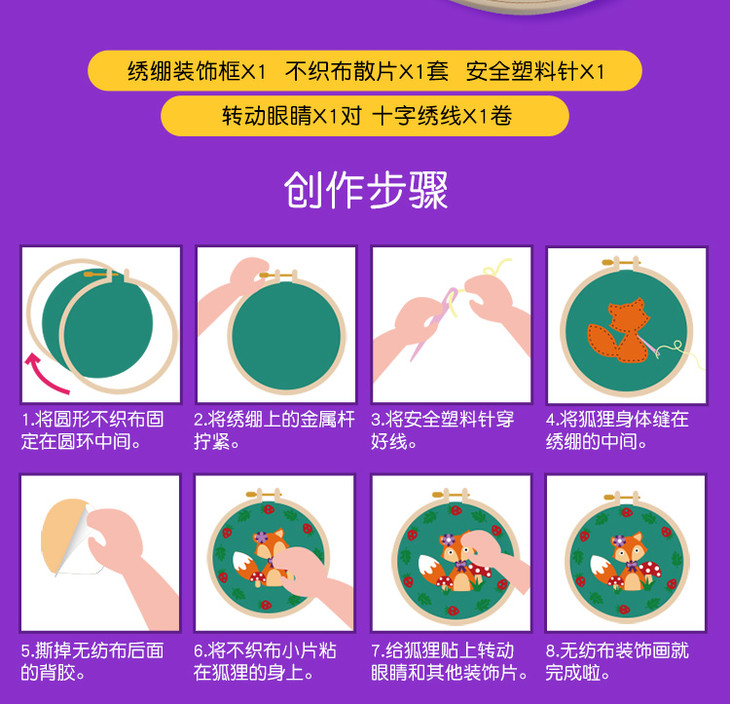 绣绷装饰框X1　不织布散片X1套　安全塑料针X1

转动眼睛X1对　十字绣线X1卷

创作步骤

1.将圆形不织布固定在圆环中间。

2.将绣绷上的金属杆拧紧。

3.将安全塑料针穿好线。

4.将狐狸身体缝在绣绷的中间。

5.撕掉无纺布后面的背胶。

6.将不织布小片粘在狐狸的身上。

7.给狐狸贴上转动眼睛和其他装饰片。

8.无纺布装饰画就完成啦。